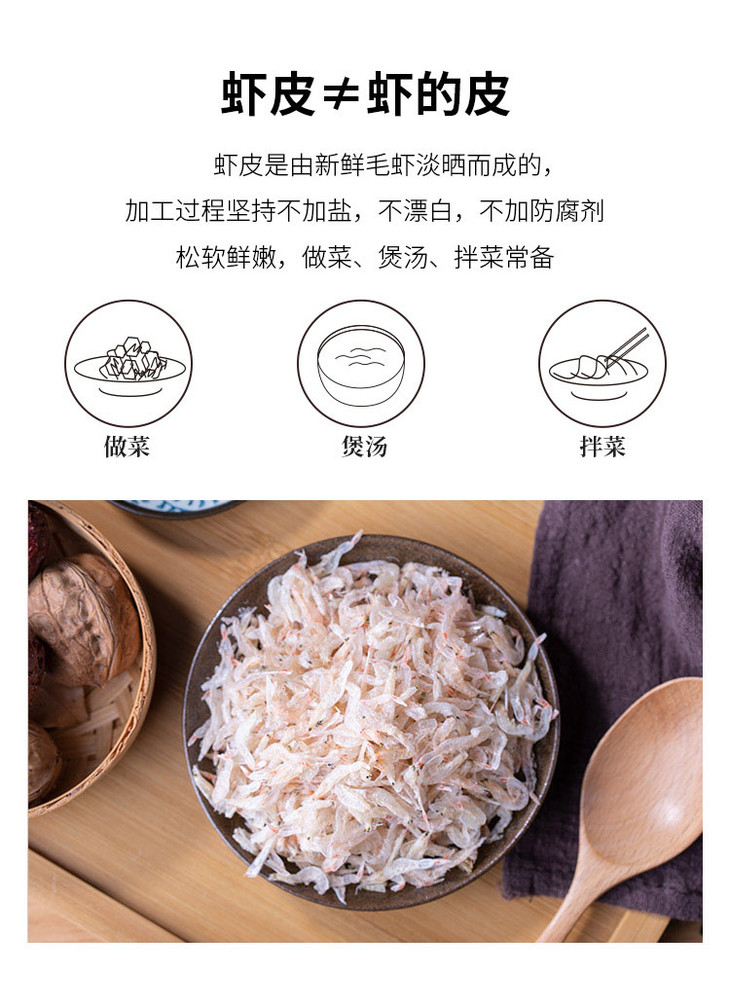 虾皮≠虾的皮

虾皮是由新鲜毛虾淡晒而成的，
加工过程坚持不加盐，不漂白，不加防腐剂
松软鲜嫩，做菜、煲汤、拌菜常备

做菜

煲汤

拌菜