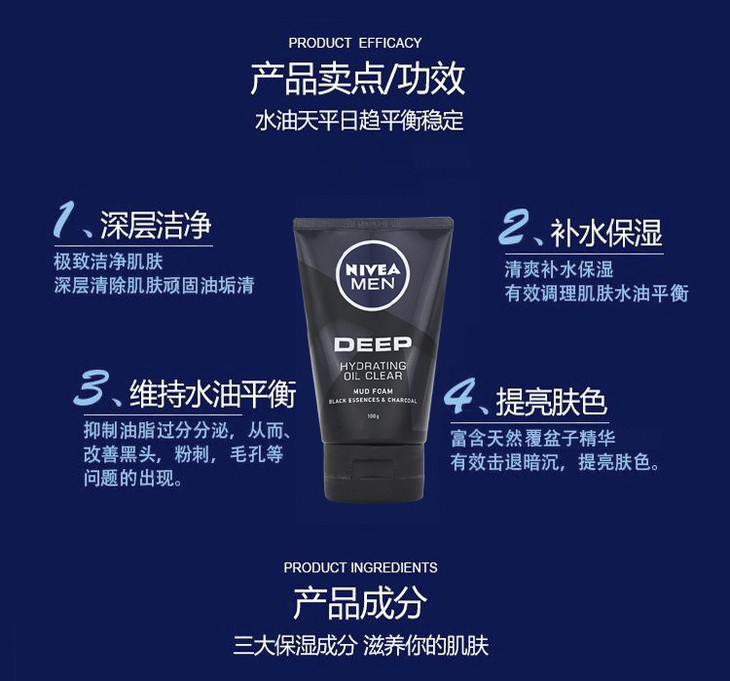 PRODUCT EFFICACY

产品卖点/功效

水油天平日趋平衡稳定

1、深层洁净

极致洁净肌肤
深层清除肌肤顽固油垢清

2、补水保湿

清爽补水保湿
有效调理肌肤水油平衡

NIVEA MEN

DEEP

HYDRATING OIL CLEAR

MUD FOAM

BLACK ESSENCES & CHARCOAL

100g

3、维持水油平衡

抑制油脂过分分泌，从而、改善黑头，粉刺，毛孔等问题的出现。

4、提亮肤色

富含天然覆盆子精华
有效击退暗沉，提亮肤色。

PRODUCT INGREDIENTS

产品成分

三大保湿成分 滋养你的肌肤