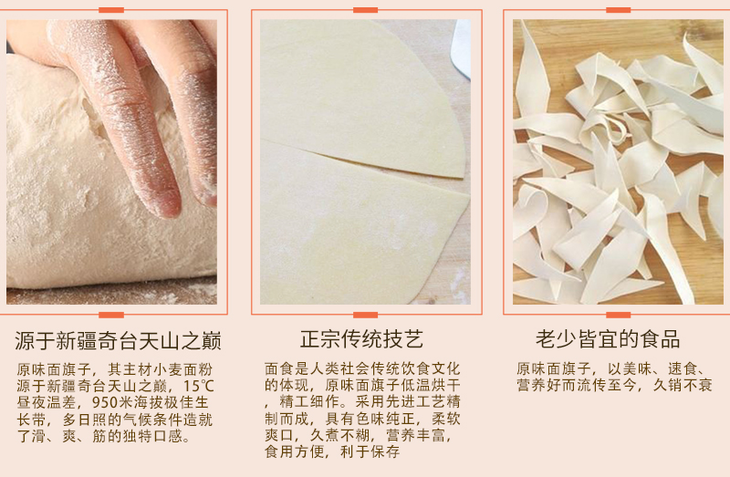 源于新疆奇台天山之巅

原味面旗子，其主材小麦面粉源于新疆奇台天山之巅，15℃昼夜温差，950米海拔极佳生长带，多日照的气候条件造就了滑、爽、筋的独特口感。

正宗传统技艺

面食是人类社会传统饮食文化的体现，原味面旗子低温烘干，精工细作。采用先进工艺精制而成，具有色味纯正，柔软爽口，久煮不糊，营养丰富，食用方便，利于保存

老少皆宜的食品

原味面旗子，以美味、速食、营养好而流传至今，久销不衰