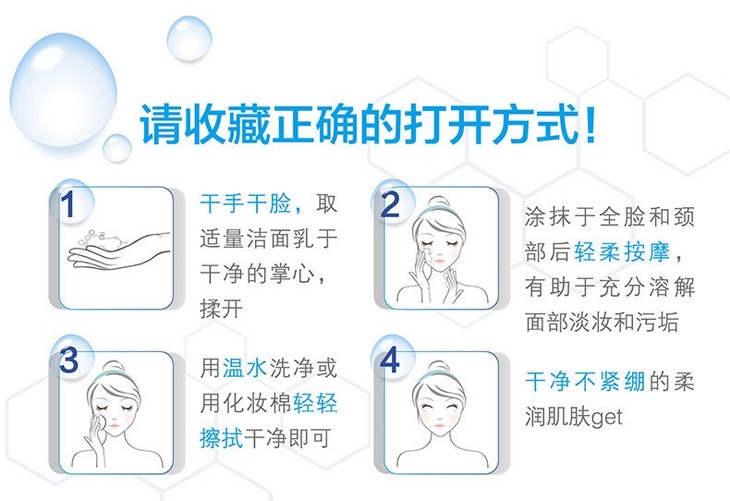 请收藏正确的打开方式!

1

干手干脸，取适量洁面乳于干净的掌心，揉开

2

涂抹于全脸和颈部后轻柔按摩，有助于充分溶解面部淡妆和污垢

3

用温水洗净或用化妆棉轻轻擦拭干净即可

4

干净不紧绷的柔润肌肤get