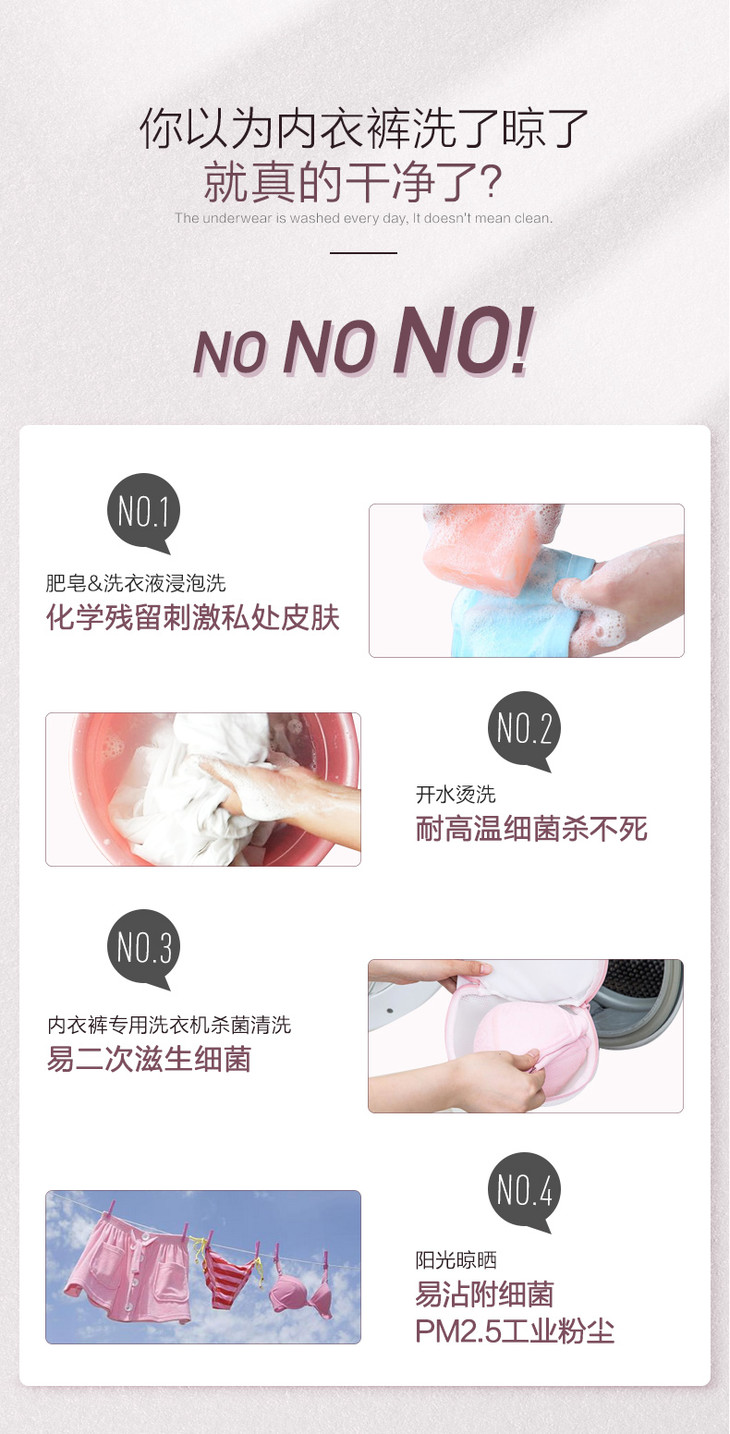 你以为内衣裤洗了晾了
就真的干净了?
The underwear is washed every day, It doesn't mean clean.

NO NO NO!

NO.1
肥皂&洗衣液浸泡洗
化学残留刺激私处皮肤

NO.2
开水烫洗
耐高温细菌杀不死

NO.3
内衣裤专用洗衣机杀菌清洗
易二次滋生细菌

NO.4
阳光晾晒
易沾附细菌
PM2.5工业粉尘