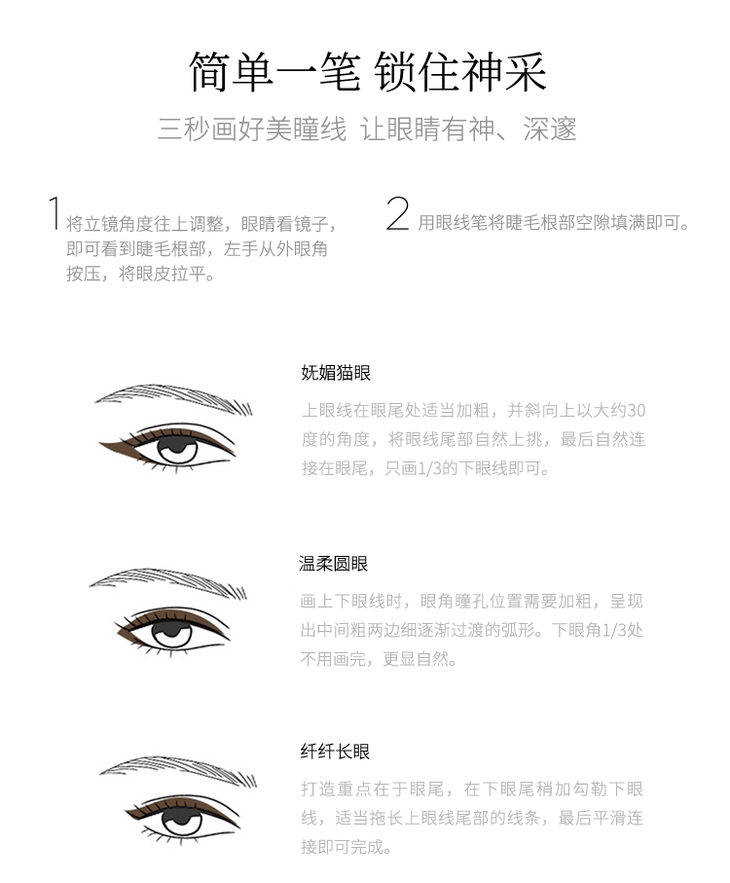 简单一笔 锁住神采

三秒画好美瞳线 让眼睛有神、深邃

1 将立镜角度往上调整，眼睛看镜子，即可看到睫毛根部，左手从外眼角按压，将眼皮拉平。

2 用眼线笔将睫毛根部空隙填满即可。

妩媚猫眼

上眼线在眼尾处适当加粗，并斜向上以大约30度的角度，将眼线尾部自然上挑，最后自然连接在眼尾，只画1/3的下眼线即可。

温柔圆眼

画上下眼线时，眼角瞳孔位置需要加粗，呈现出中间粗两边细逐渐过渡的弧形。下眼角1/3处不用画完，更显自然。

纤纤长眼

打造重点在于眼尾，在下眼尾稍加勾勒下眼线，适当拖长上眼线尾部的线条，最后平滑连接即可完成。