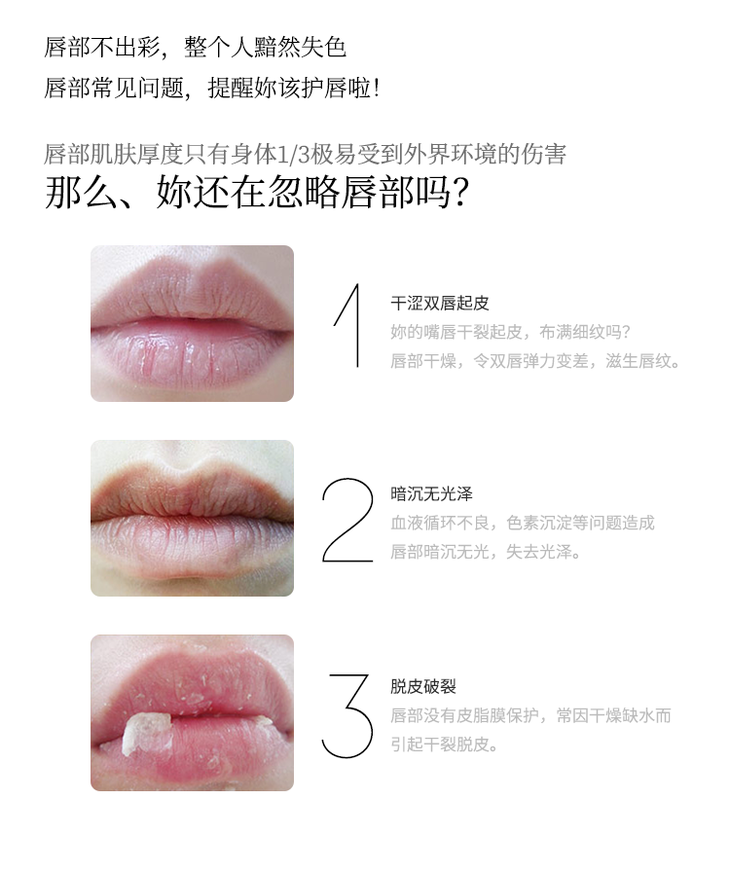 唇部不出彩，整个人黯然失色
唇部常见问题，提醒妳该护唇啦！

唇部肌肤厚度只有身体1/3极易受到外界环境的伤害
那么、妳还在忽略唇部吗？

1
干涩双唇起皮
妳的嘴唇干裂起皮，布满细纹吗？
唇部干燥，令双唇弹力变差，滋生唇纹。

2
暗沉无光泽
血液循环不良，色素沉淀等问题造成
唇部暗沉无光，失去光泽。

3
脱皮破裂
唇部没有皮脂膜保护，常因干燥缺水而
引起干裂脱皮。