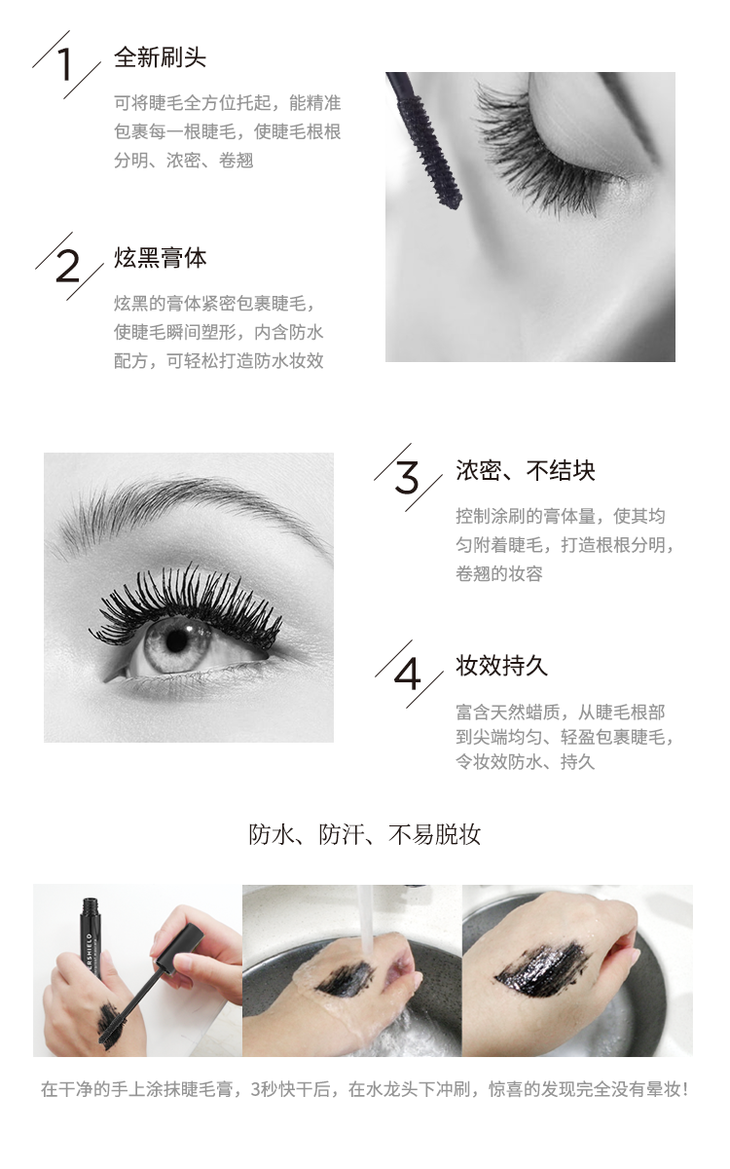 1 全新刷头

可将睫毛全方位托起，能精准包裹每一根睫毛，使睫毛根根分明、浓密、卷翘

2 炫黑膏体

炫黑的膏体紧密包裹睫毛，使睫毛瞬间塑形，内含防水配方，可轻松打造防水妆效

3 浓密、不结块

控制涂刷的膏体量，使其均匀附着睫毛，打造根根分明，卷翘的妆容

4 妆效持久

富含天然蜡质，从睫毛根部到尖端均匀、轻盈包裹睫毛，令妆效防水、持久

防水、防汗、不易脱妆

ASHIELD

在干净的手上涂抹睫毛膏，3秒快干后，在水龙头下冲刷，惊喜的发现完全没有晕妆！