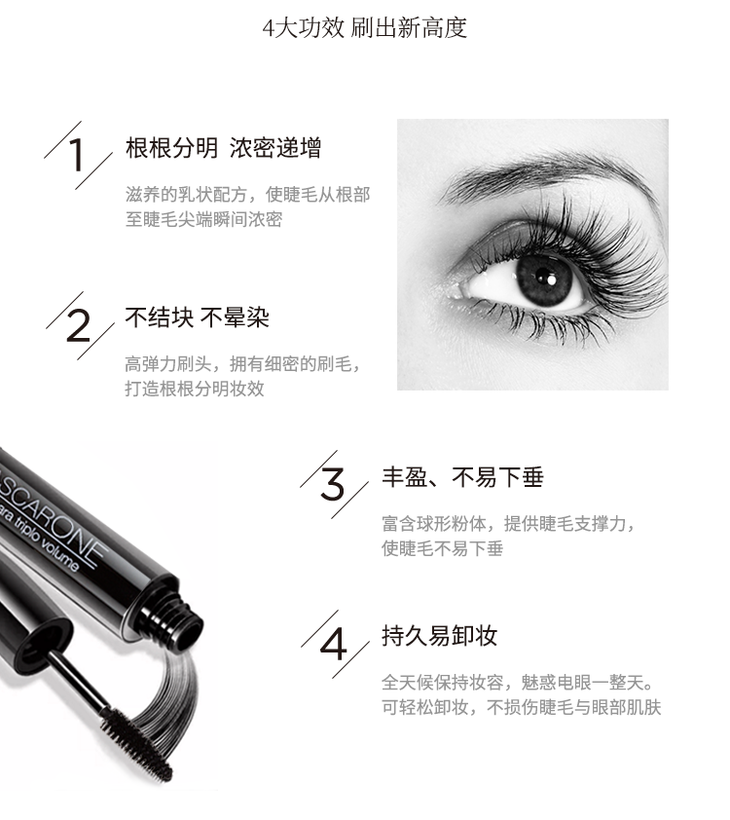 4大功效 刷出新高度

1 根根分明 浓密递增

滋养的乳状配方，使睫毛从根部至睫毛尖端瞬间浓密

2 不结块 不晕染

高弹力刷头，拥有细密的刷毛，打造根根分明妆效

SCARONE
ara triplo volume

3 丰盈、不易下垂

富含球形粉体，提供睫毛支撑力，使睫毛不易下垂

4 持久易卸妆

全天候保持妆容，魅惑电眼一整天。可轻松卸妆，不损伤睫毛与眼部肌肤