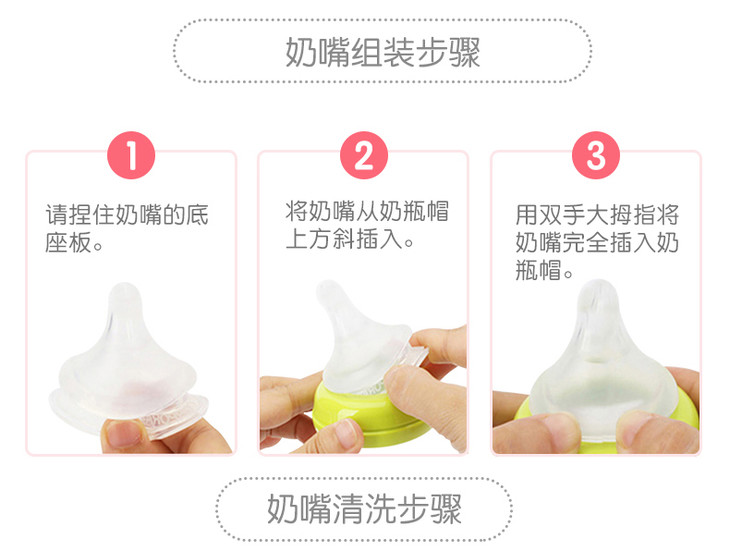 奶嘴组装步骤

1
请捏住奶嘴的底座板。

2
将奶嘴从奶瓶帽上方斜插入。

3
用双手大拇指将奶嘴完全插入奶瓶帽。

奶嘴清洗步骤