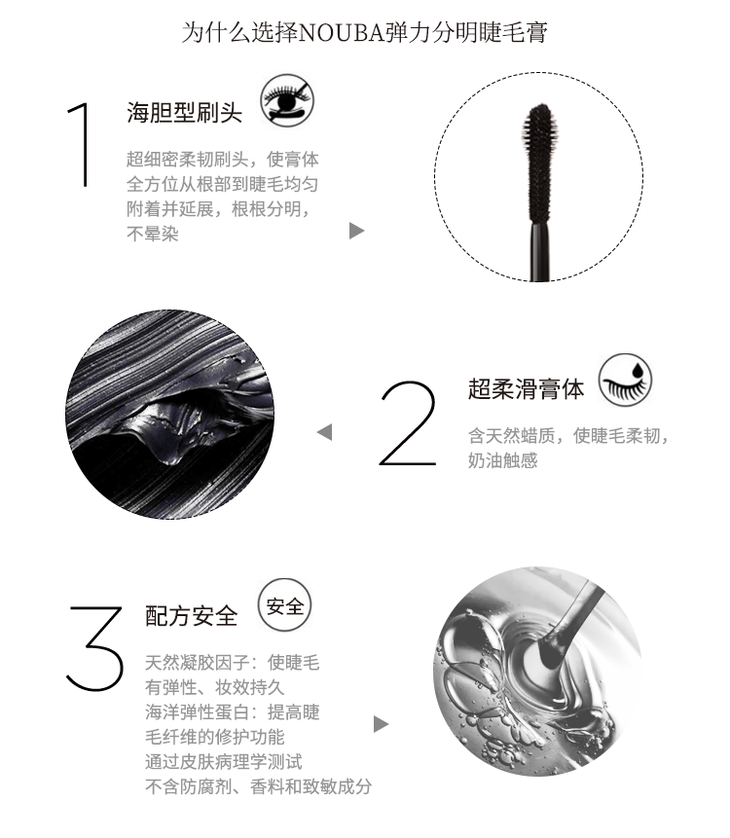 为什么选择NOUBA弹力分明睫毛膏

1

海胆型刷头

超细密柔韧刷头，使膏体全方位从根部到睫毛均匀附着并延展，根根分明，不晕染

2

超柔滑膏体

含天然蜡质，使睫毛柔韧，奶油触感

3

配方安全

安全

天然凝胶因子：使睫毛有弹性、妆效持久
海洋弹性蛋白：提高睫毛纤维的修护功能
通过皮肤病理学测试
不含防腐剂、香料和致敏成分