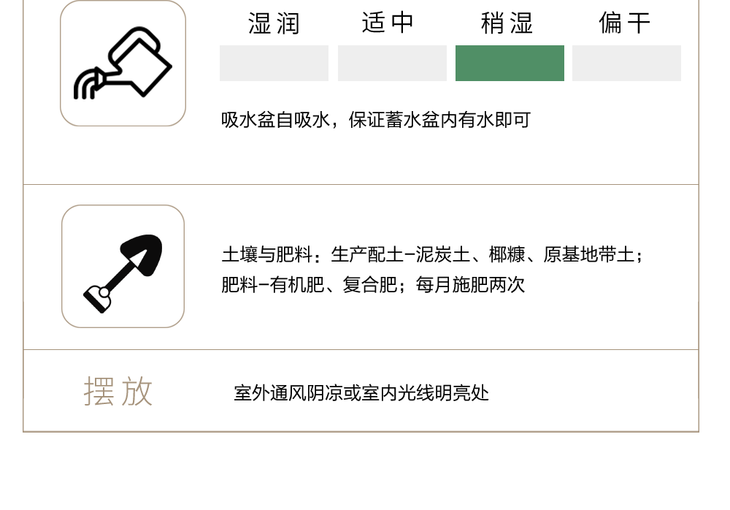 湿润 适中 稍湿 偏干

吸水盆自吸水，保证蓄水盆内有水即可

土壤与肥料：生产配土-泥炭土、椰糠、原基地带土；肥料-有机肥、复合肥；每月施肥两次

摆放

室外通风阴凉或室内光线明亮处