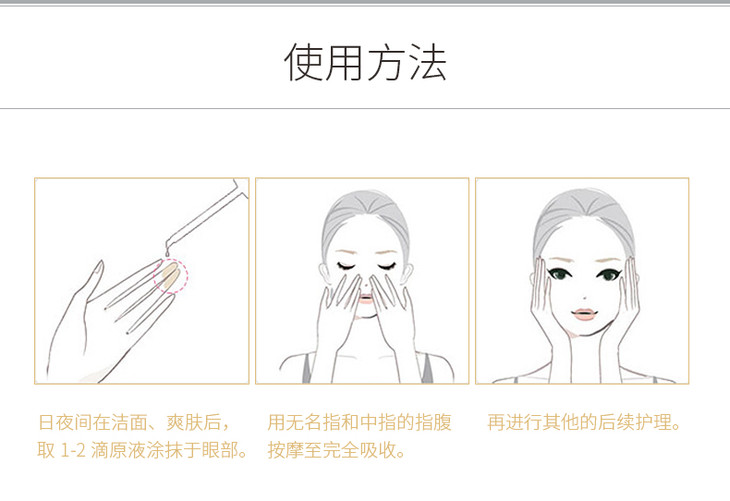 使用方法

日夜间在洁面、爽肤后，取 1-2 滴原液涂抹于眼部。

用无名指和中指的指腹按摩至完全吸收。

再进行其他的后续护理。