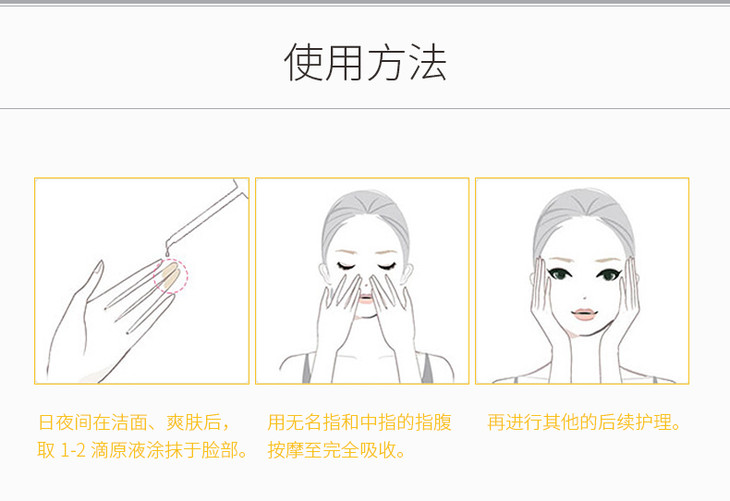 使用方法

日夜间在洁面、爽肤后，取 1-2 滴原液涂抹于脸部。

用无名指和中指的指腹按摩至完全吸收。

再进行其他的后续护理。