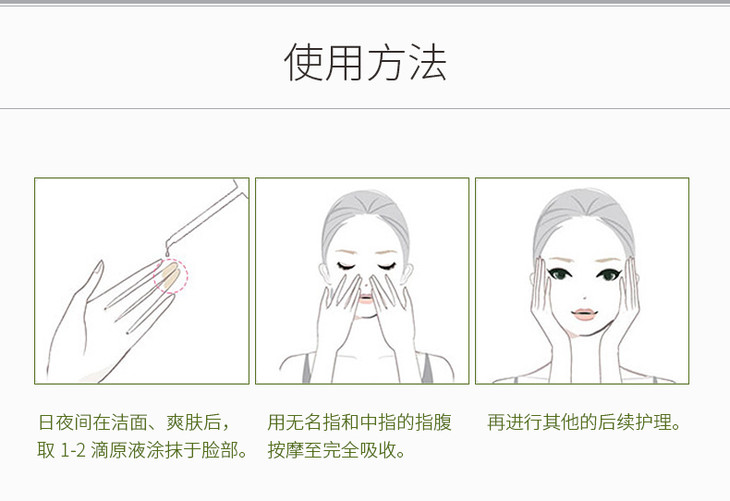 使用方法

日夜间在洁面、爽肤后，取 1-2 滴原液涂抹于脸部。

用无名指和中指的指腹按摩至完全吸收。

再进行其他的后续护理。