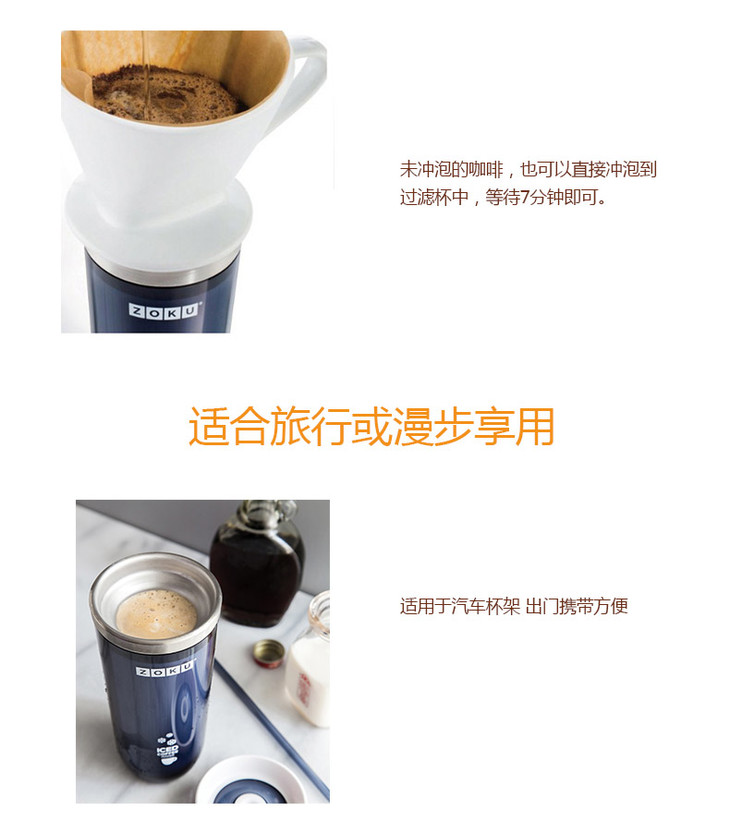 ZOKU

未冲泡的咖啡，也可以直接冲泡到过滤杯中，等待7分钟即可。

适合旅行或漫步享用

ZOKU

ICED COFFEE

适用于汽车杯架 出门携带方便