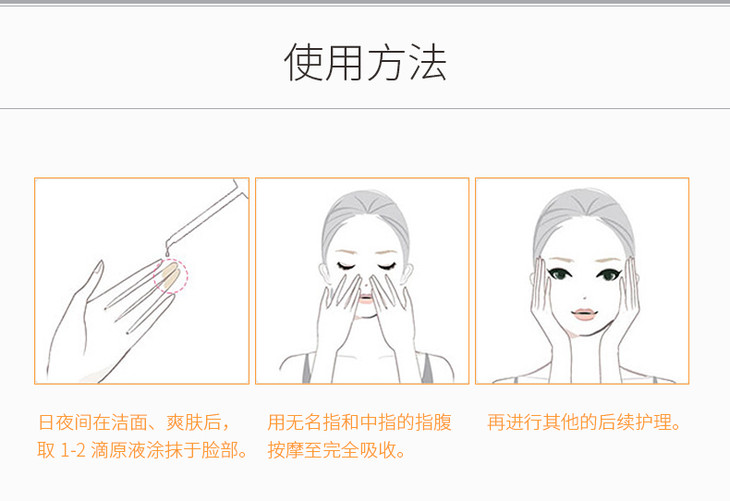 使用方法

日夜间在洁面、爽肤后，取 1-2 滴原液涂抹于脸部。

用无名指和中指的指腹按摩至完全吸收。

再进行其他的后续护理。