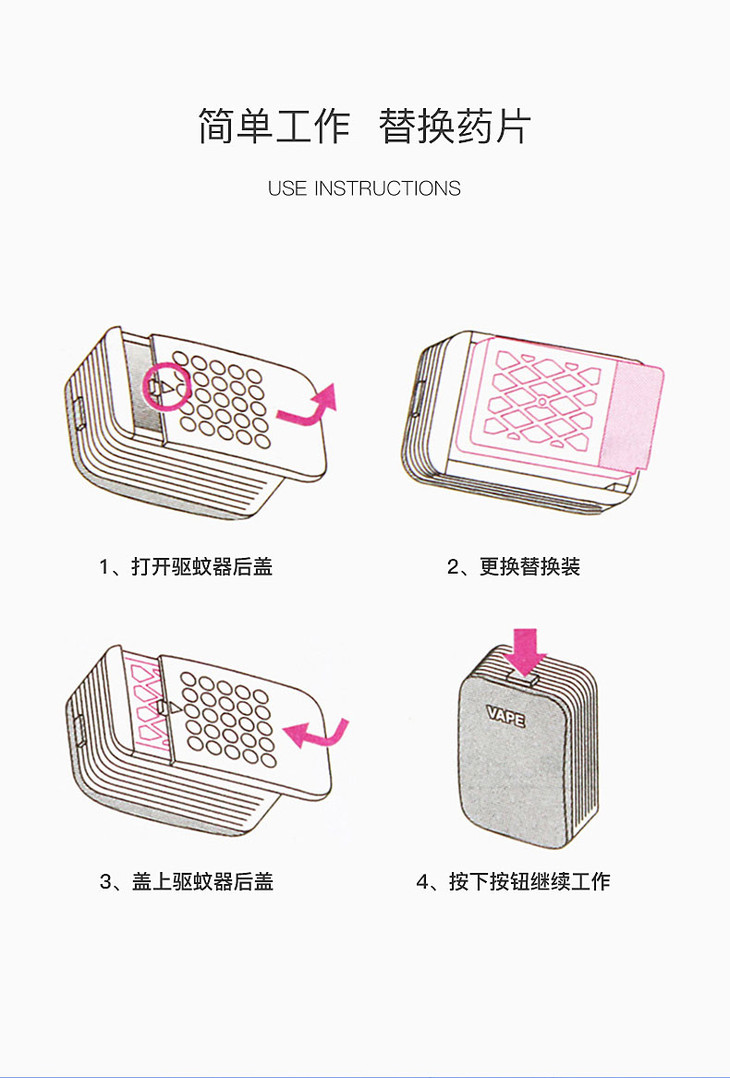 简单工作 替换药片

USE INSTRUCTIONS

1、打开驱蚊器后盖

2、更换替换装

3、盖上驱蚊器后盖

VAPE

4、按下按钮继续工作