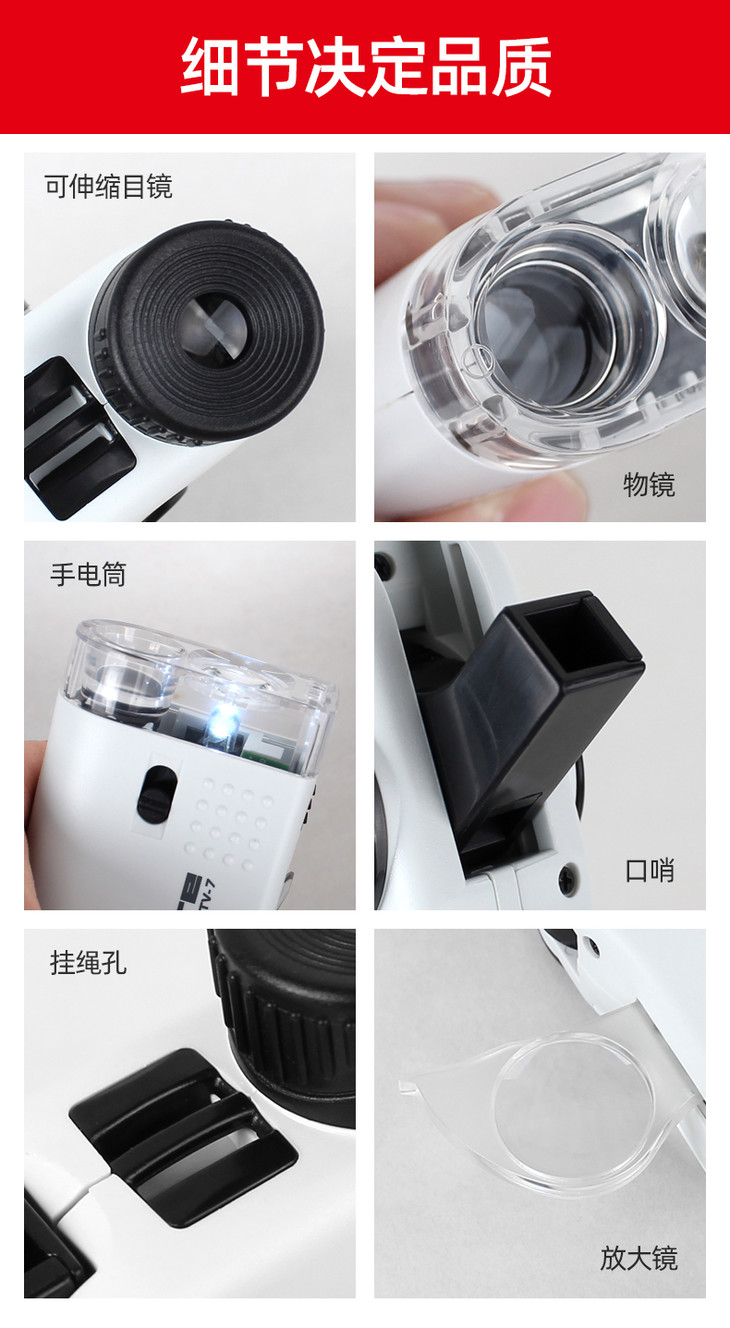 细节决定品质

可伸缩目镜

物镜

手电筒

口哨

挂绳孔

放大镜