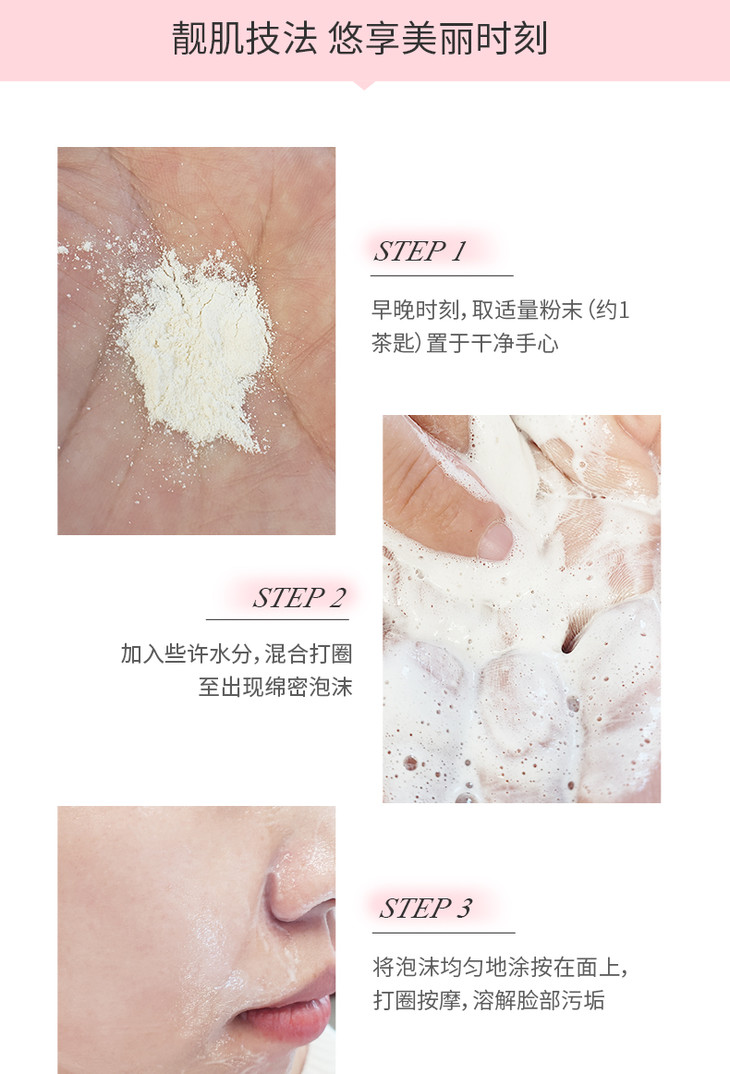 靓肌技法 悠享美丽时刻

STEP 1

早晚时刻，取适量粉末（约1茶匙）置于干净手心

STEP 2

加入些许水分，混合打圈至出现绵密泡沫

STEP 3

将泡沫均匀地涂按在面上，打圈按摩，溶解脸部污垢