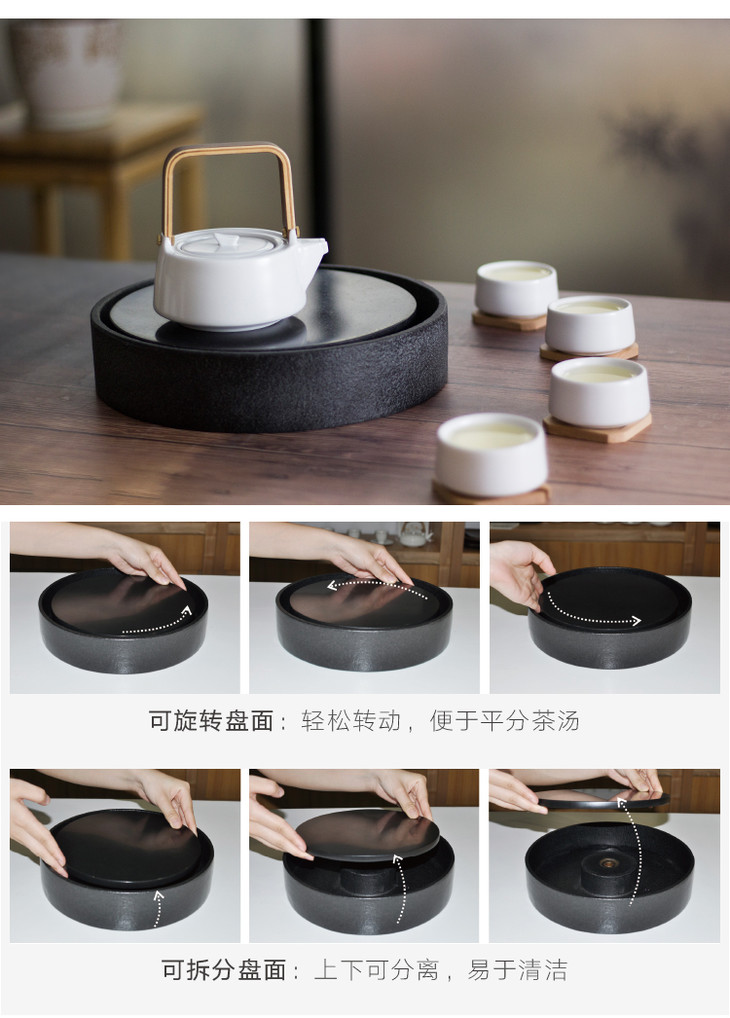 可旋转盘面：轻松转动，便于平分茶汤

可拆分盘面：上下可分离，易于清洁