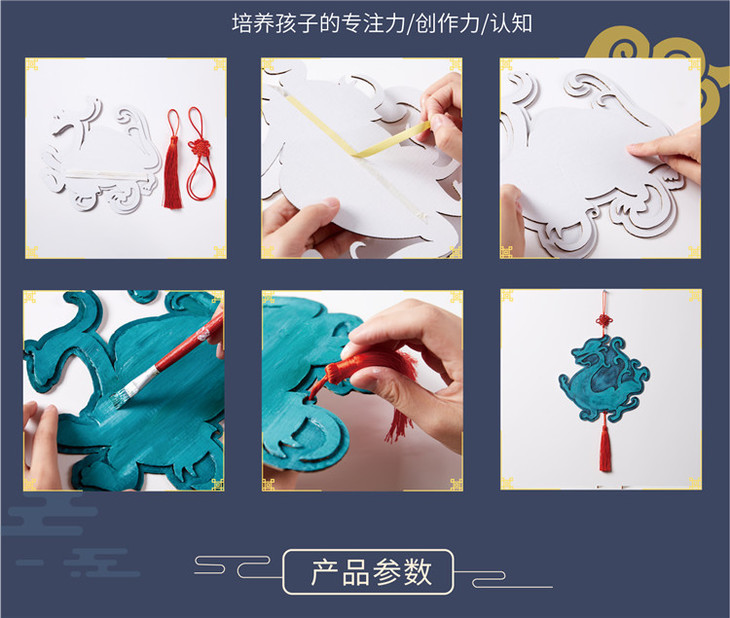 培养孩子的专注力/创作力/认知

产品参数