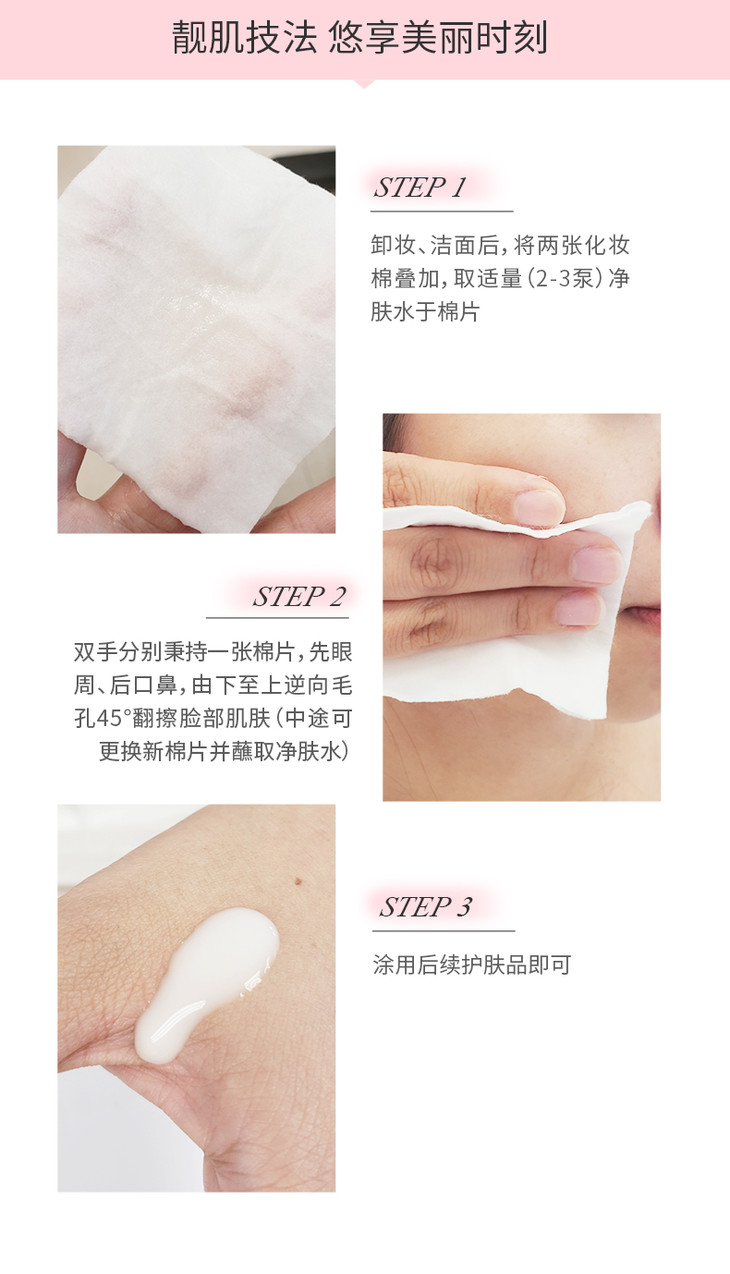 靓肌技法 悠享美丽时刻

STEP 1

卸妆、洁面后，将两张化妆棉叠加，取适量（2-3泵）净肤水于棉片

STEP 2

双手分别秉持一张棉片，先眼周、后口鼻，由下至上逆向毛孔45°翻擦脸部肌肤（中途可更换新棉片并蘸取净肤水）

STEP 3

涂用后续护肤品即可