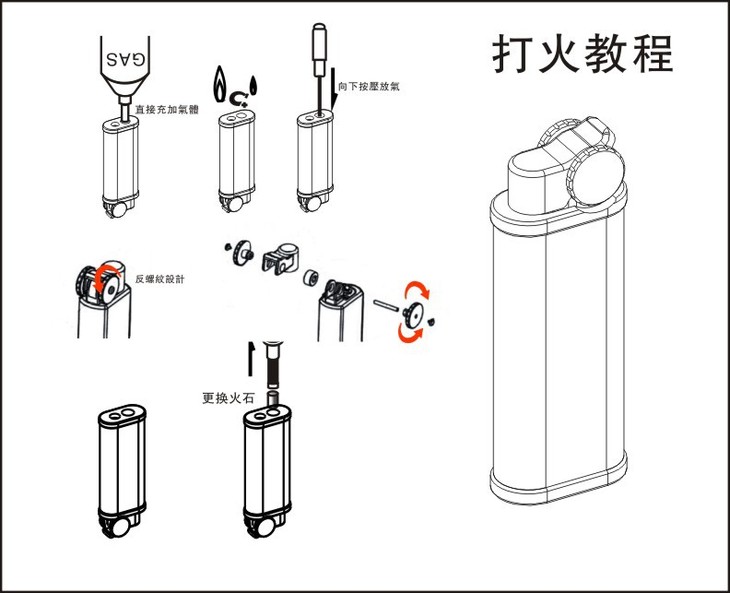 打火教程

GAS

直接充加氣體

向下按壓放氣

反螺紋設計

更換火石