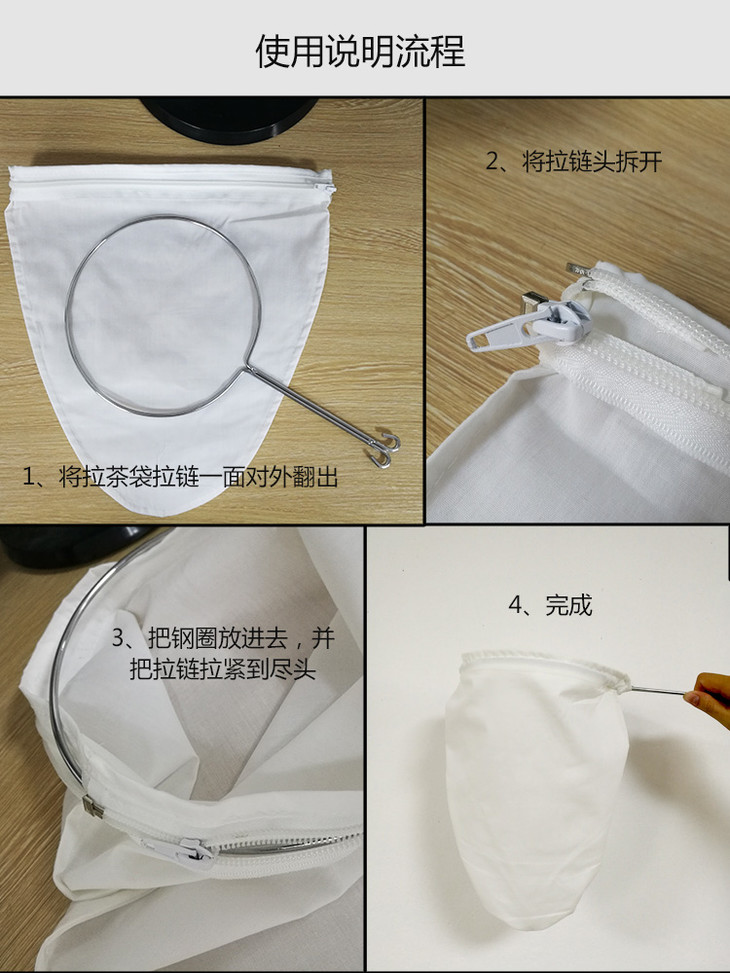 使用说明流程

1、将拉茶袋拉链一面对外翻出

2、将拉链头拆开

3、把钢圈放进去，并把拉链拉紧到尽头

4、完成