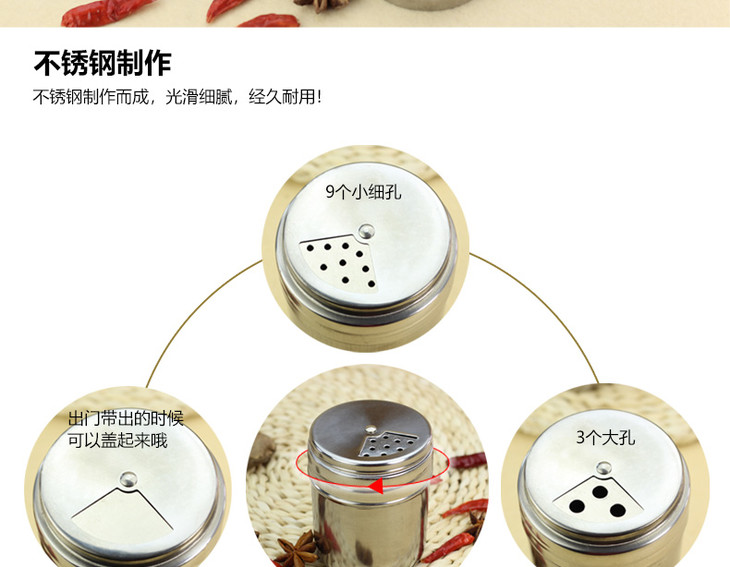 不锈钢制作

不锈钢制作而成，光滑细腻，经久耐用！

9个小细孔

出门带出的时候
可以盖起来哦

3个大孔