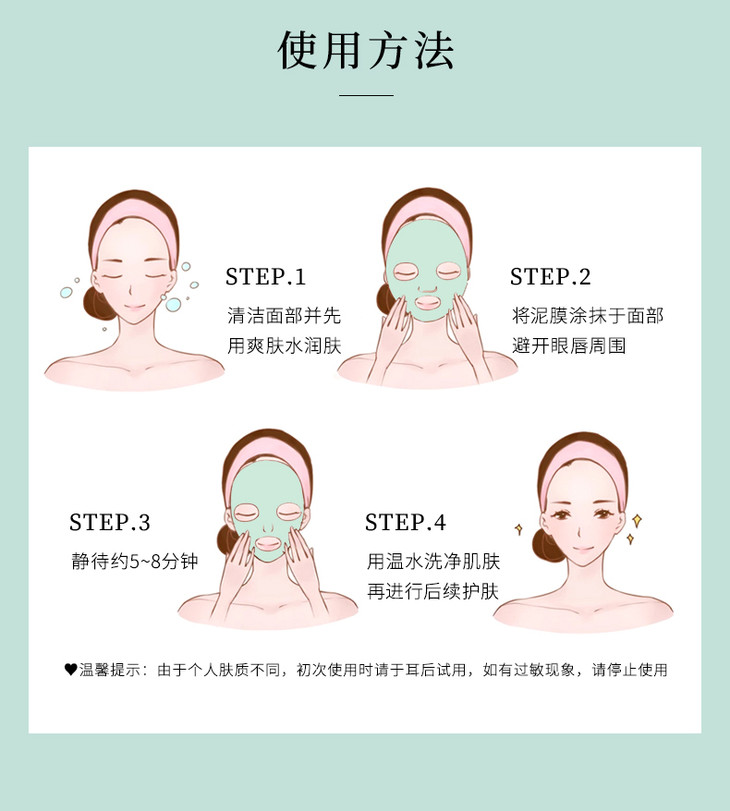 使用方法

STEP.1
清洁面部并先用爽肤水润肤

STEP.2
将泥膜涂抹于面部避开眼唇周围

STEP.3
静待约5~8分钟

STEP.4
用温水洗净肌肤再进行后续护肤

♥温馨提示：由于个人肤质不同，初次使用时请于耳后试用，如有过敏现象，请停止使用