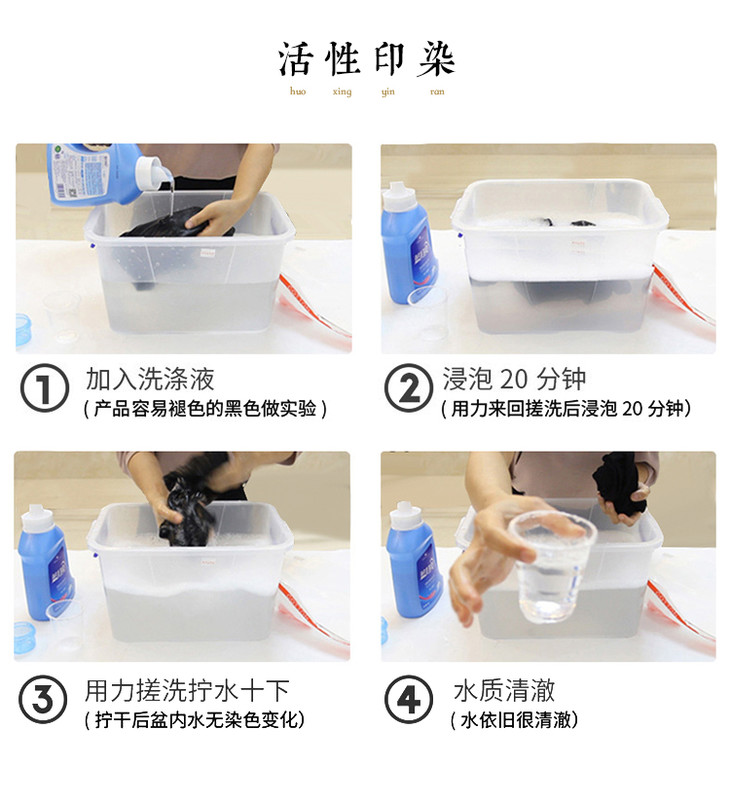 活性印染
huo xing yin ran

1 加入洗涤液
( 产品容易褪色的黑色做实验 )

2 浸泡 20 分钟
( 用力来回搓洗后浸泡 20 分钟)

3 用力搓洗拧水十下
( 拧干后盆内水无染色变化)

4 水质清澈
( 水依旧很清澈)