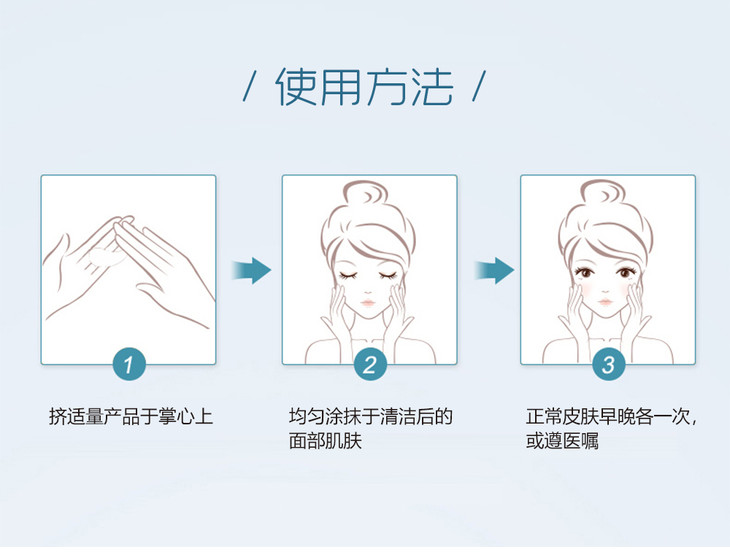 / 使用方法 /

1

挤适量产品于掌心上

2

均匀涂抹于清洁后的面部肌肤

3

正常皮肤早晚各一次，或遵医嘱