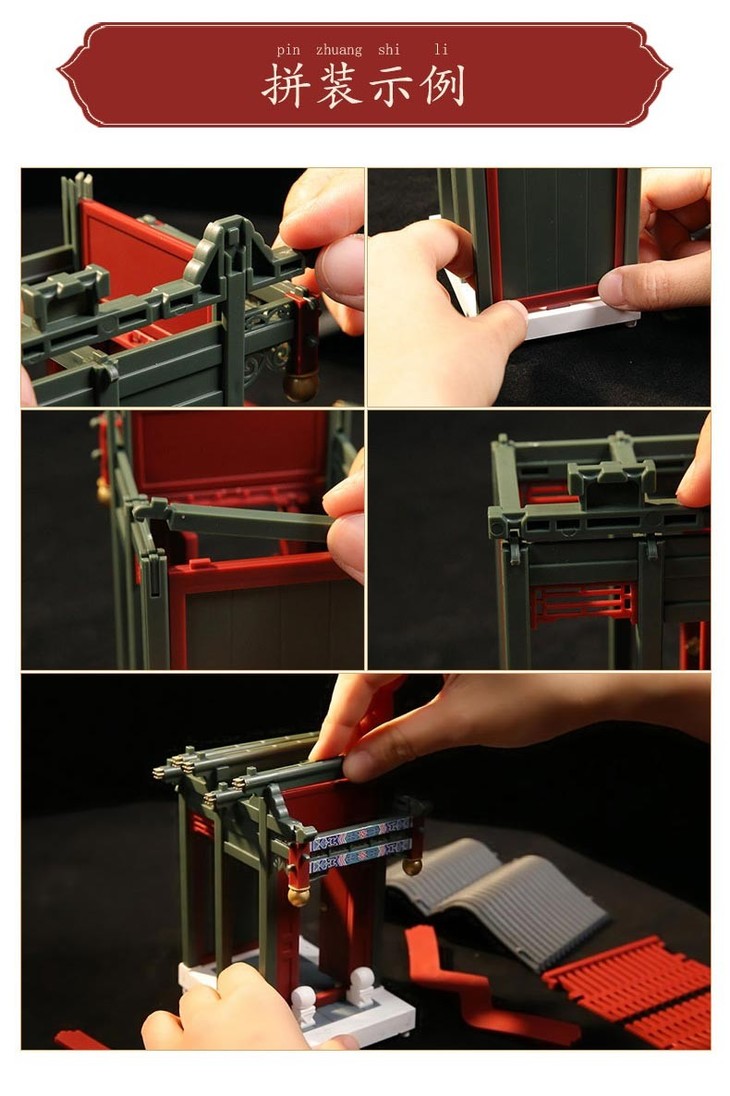 pin zhuang shi li
拼装示例