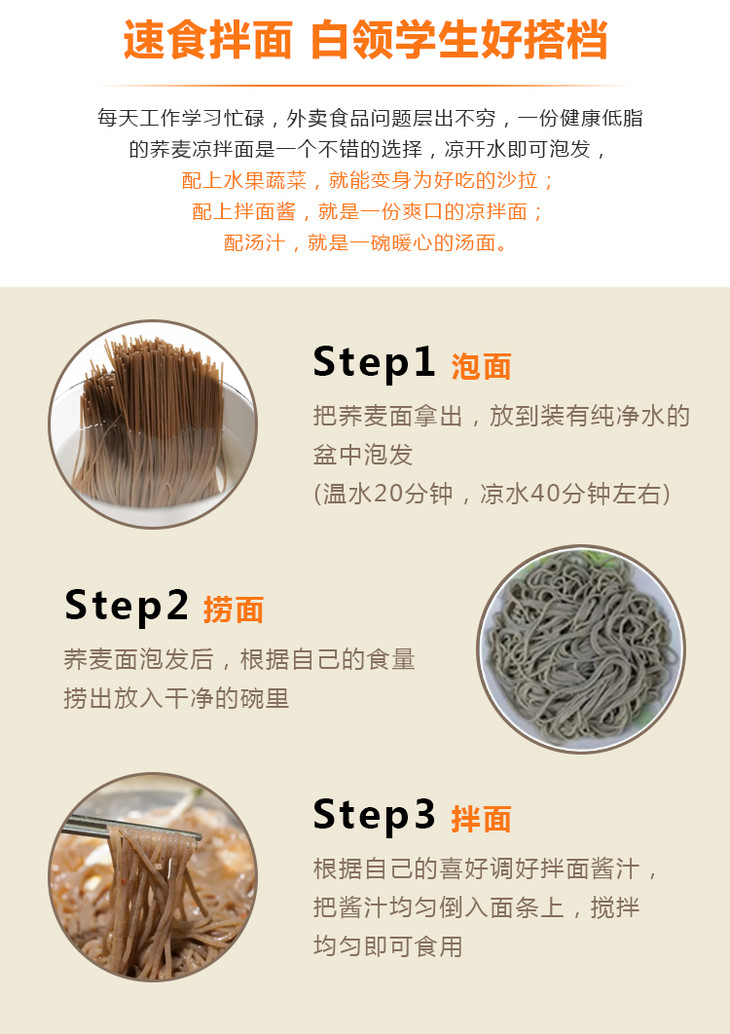 速食拌面 白领学生好搭档

每天工作学习忙碌，外卖食品问题层出不穷，一份健康低脂的荞麦凉拌面是一个不错的选择，凉开水即可泡发，
配上水果蔬菜，就能变身为好吃的沙拉；
配上拌面酱，就是一份爽口的凉拌面；
配汤汁，就是一碗暖心的汤面。

Step1 泡面
把荞麦面拿出，放到装有纯净水的盆中泡发
(温水20分钟，凉水40分钟左右)

Step2 捞面
荞麦面泡发后，根据自己的食量捞出放入干净的碗里

Step3 拌面
根据自己的喜好调好拌面酱汁，把酱汁均匀倒入面条上，搅拌均匀即可食用