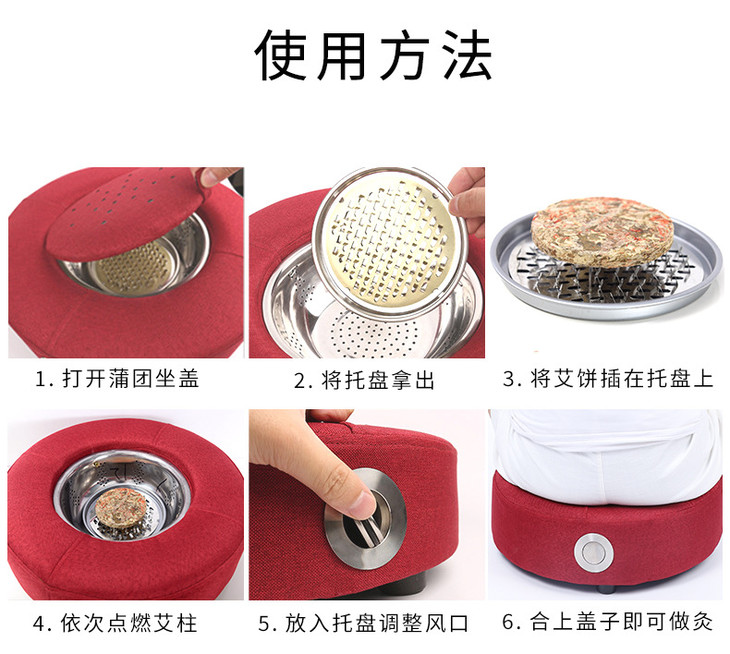 使用方法

1. 打开蒲团坐盖

2. 将托盘拿出

3. 将艾饼插在托盘上

4. 依次点燃艾柱

5. 放入托盘调整风口

6. 合上盖子即可做灸