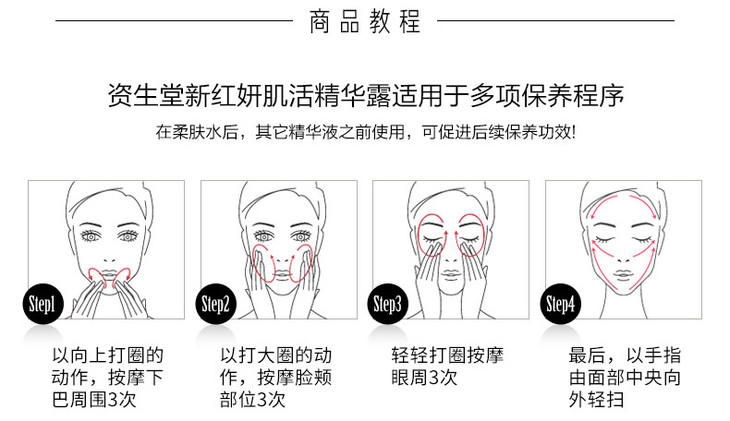 商品教程

资生堂新红妍肌活精华露适用于多项保养程序

在柔肤水后，其它精华液之前使用，可促进后续保养功效!

Step1

以向上打圈的动作，按摩下巴周围3次

Step2

以打大圈的动作，按摩脸颊部位3次

Step3

轻轻打圈按摩眼周3次

Step4

最后，以手指由面部中央向外轻扫