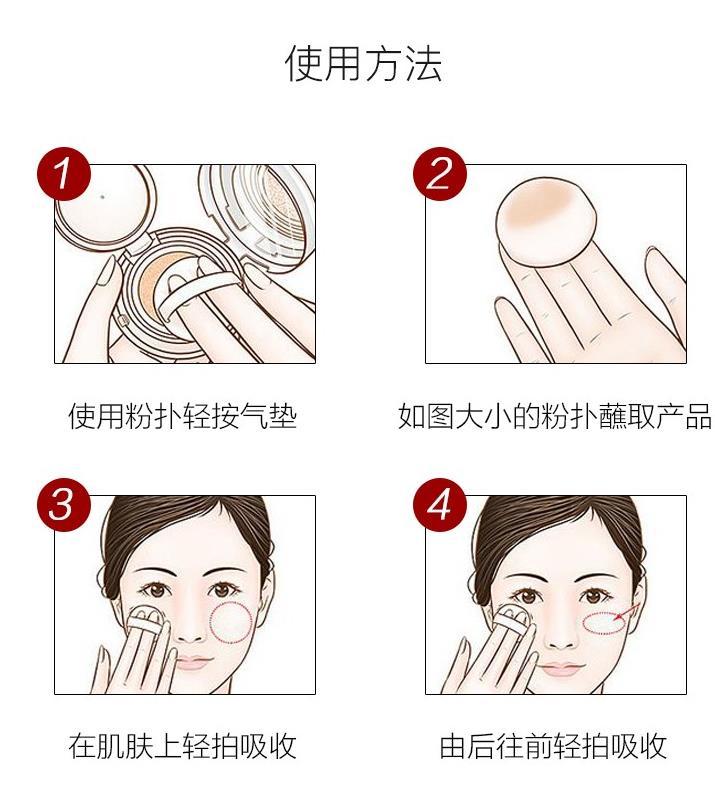 使用方法

1

使用粉扑轻按气垫

2

如图大小的粉扑蘸取产品

3

在肌肤上轻拍吸收

4

由后往前轻拍吸收