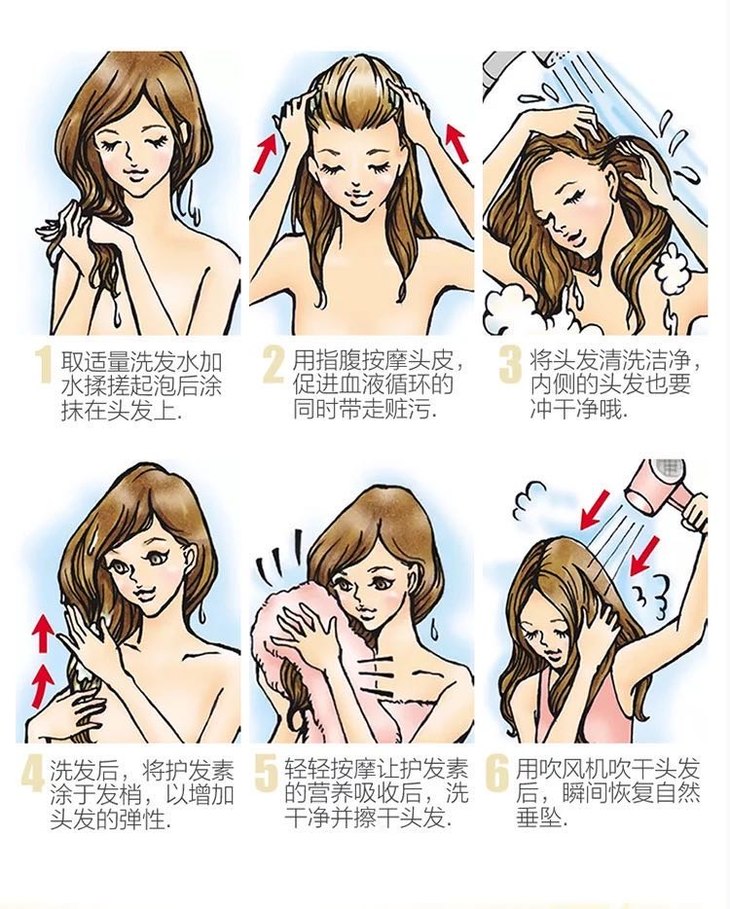 1 取适量洗发水加水揉搓起泡后涂抹在头发上.

2 用指腹按摩头皮，促进血液循环的同时带走赃污.

3 将头发清洗洁净，内侧的头发也要冲干净哦.

4 洗发后，将护发素涂于发梢，以增加头发的弹性.

5 轻轻按摩让护发素的营养吸收后，洗干净并擦干头发.

6 用吹风机吹干头发后，瞬间恢复自然垂坠.