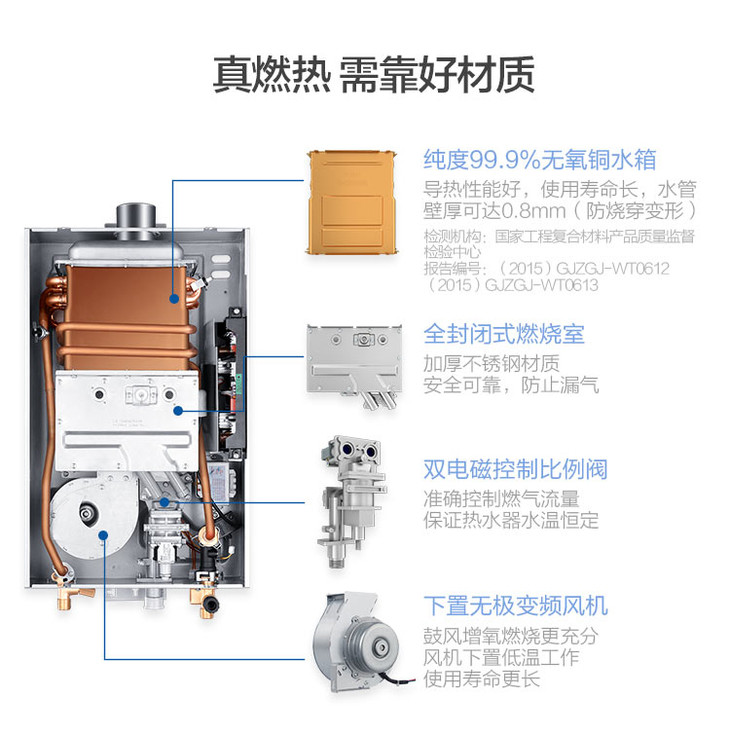 真燃热 需靠好材质

纯度99.9%无氧铜水箱

导热性能好，使用寿命长，水管壁厚可达0.8mm（防烧穿变形）

检测机构：国家工程复合材料产品质量监督检验中心
报告编号：（2015）GJZGJ-WT0612
（2015）GJZGJ-WT0613

全封闭式燃烧室

加厚不锈钢材质
安全可靠，防止漏气

双电磁控制比例阀

准确控制燃气流量
保证热水器水温恒定

下置无极变频风机

鼓风增氧燃烧更充分
风机下置低温工作
使用寿命更长