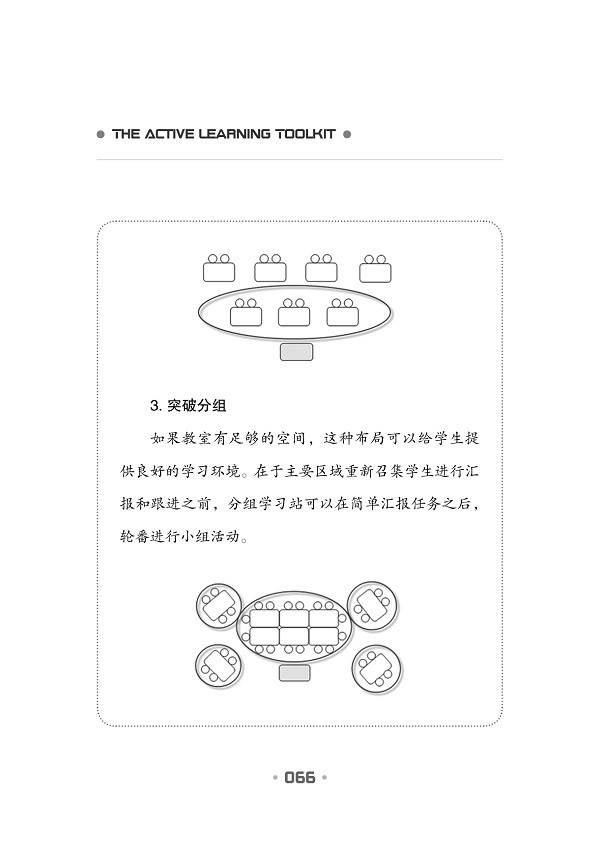 THE ACTIVE LEARNING TOOLKIT

3. 突破分组

如果教室有足够的空间，这种布局可以给学生提供良好的学习环境。在于主要区域重新召集学生进行汇报和跟进之前，分组学习站可以在简单汇报任务之后，轮番进行小组活动。

066