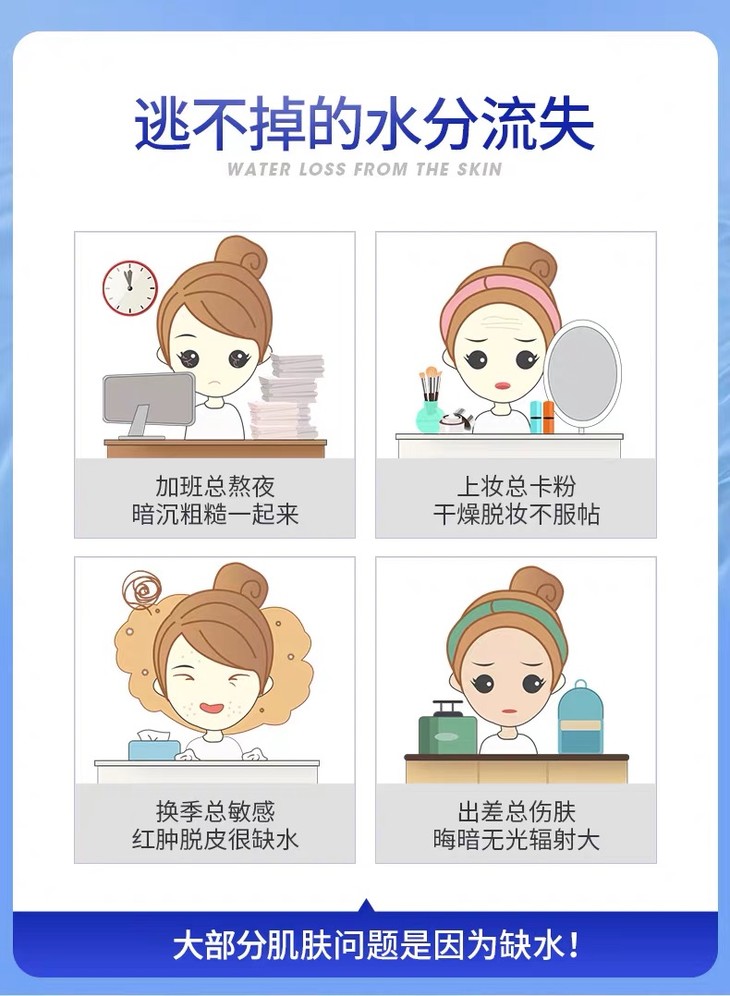 逃不掉的水分流失

WATER LOSS FROM THE SKIN

加班总熬夜
暗沉粗糙一起来

上妆总卡粉
干燥脱妆不服帖

换季总敏感
红肿脱皮很缺水

出差总伤肤
晦暗无光辐射大

大部分肌肤问题是因为缺水！