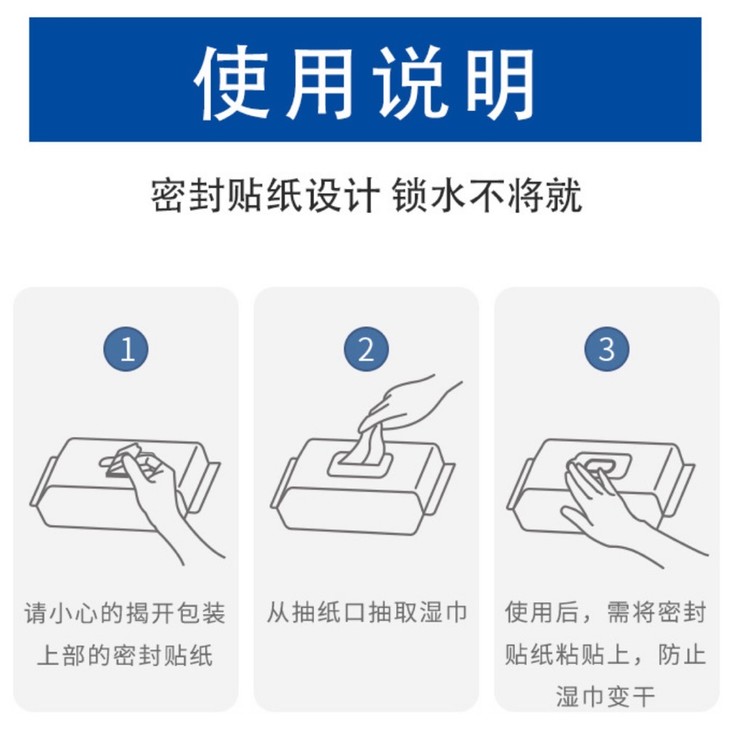 使用说明

密封贴纸设计 锁水不将就

1

请小心的揭开包装上部的密封贴纸

2

从抽纸口抽取湿巾

3

使用后，需将密封贴纸粘贴上，防止湿巾变干