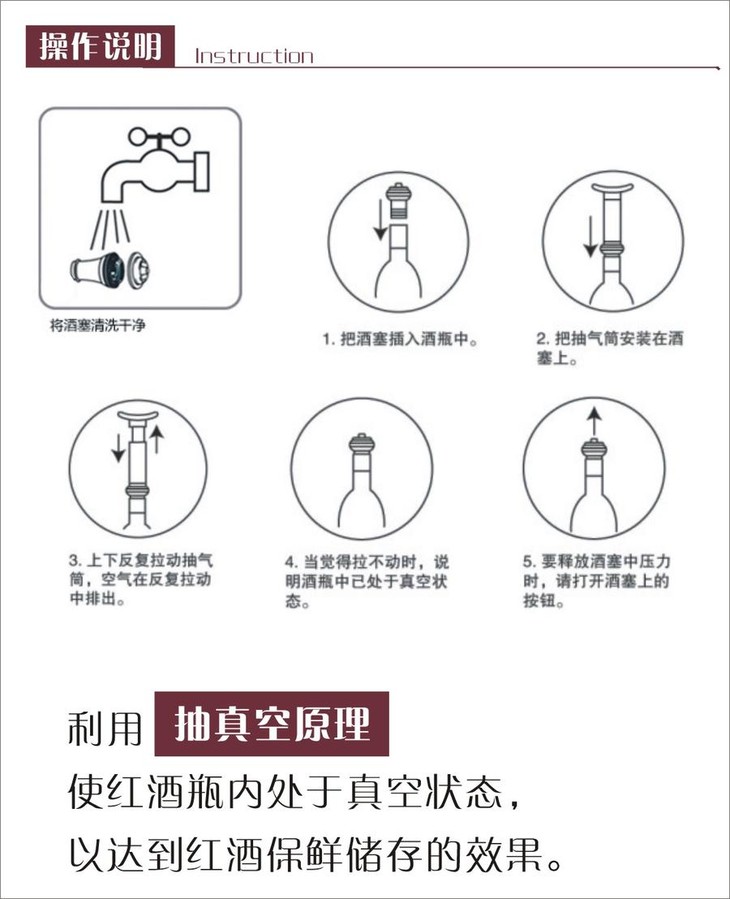 操作说明 Instruction

将酒塞清洗干净

1. 把酒塞插入酒瓶中。

2. 把抽气筒安装在酒塞上。

3. 上下反复拉动抽气筒，空气在反复拉动中排出。

4. 当觉得拉不动时，说明酒瓶中已处于真空状态。

5. 要释放酒塞中压力时，请打开酒塞上的按钮。

利用 抽真空原理

使红酒瓶内处于真空状态，

以达到红酒保鲜储存的效果。