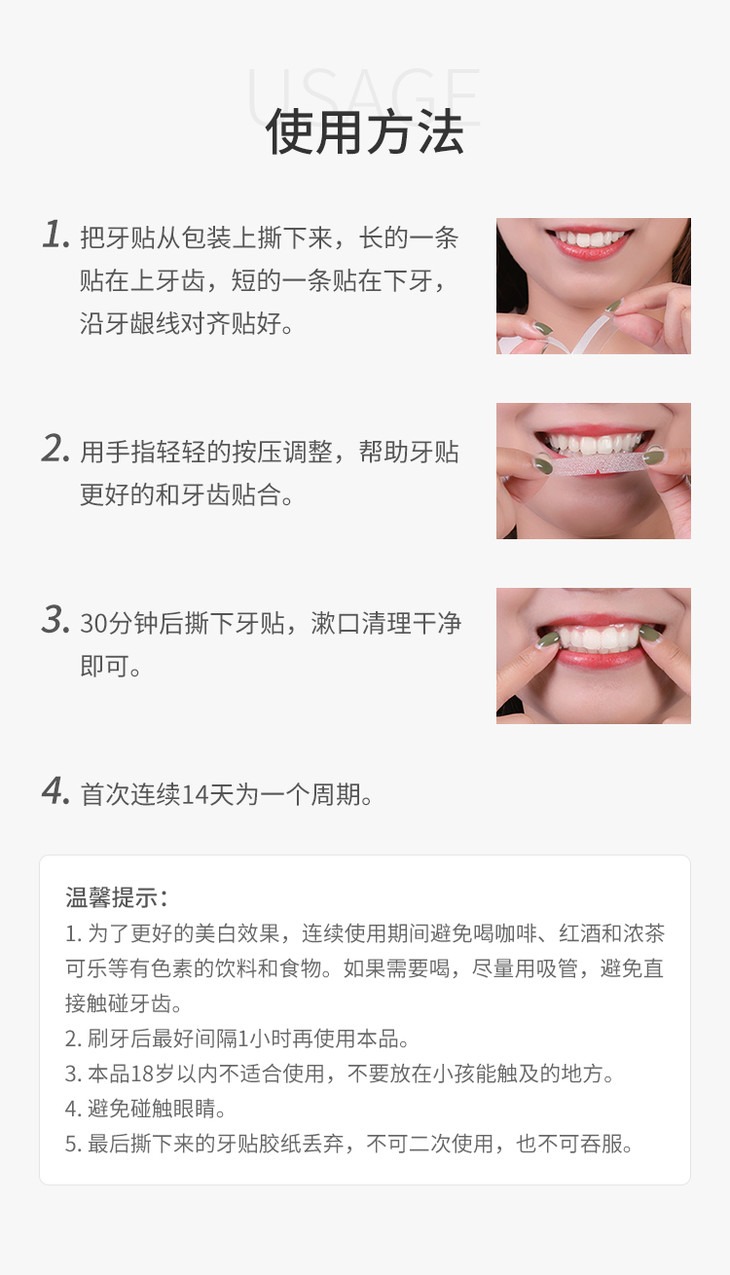 USAGE
使用方法

1. 把牙贴从包装上撕下来，长的一条贴在上牙齿，短的一条贴在下牙，沿牙龈线对齐贴好。

2. 用手指轻轻的按压调整，帮助牙贴更好的和牙齿贴合。

3. 30分钟后撕下牙贴，漱口清理干净即可。

4. 首次连续14天为一个周期。

温馨提示：
1. 为了更好的美白效果，连续使用期间避免喝咖啡、红酒和浓茶可乐等有色素的饮料和食物。如果需要喝，尽量用吸管，避免直接触碰牙齿。
2. 刷牙后最好间隔1小时再使用本品。
3. 本品18岁以内不适合使用，不要放在小孩能触及的地方。
4. 避免碰触眼睛。
5. 最后撕下来的牙贴胶纸丢弃，不可二次使用，也不可吞服。