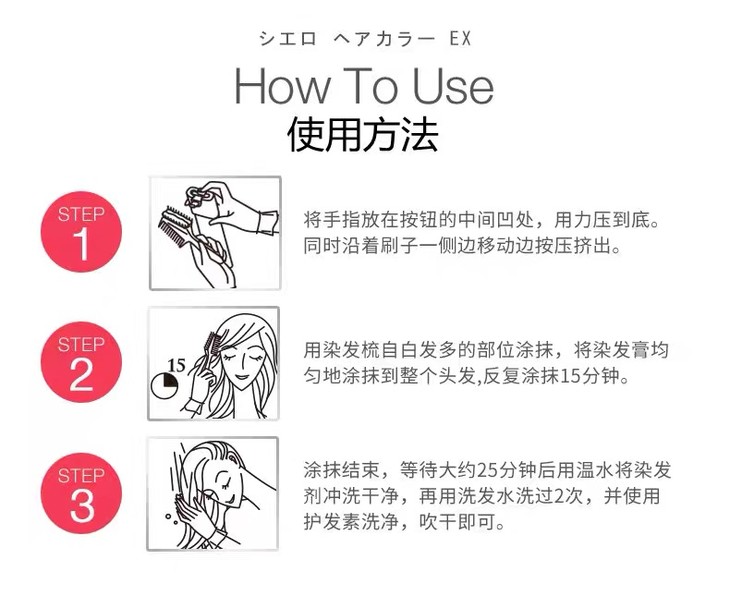 シエロ ヘアカラー EX

How To Use

使用方法

STEP 1

将手指放在按钮的中间凹处，用力压到底。同时沿着刷子一侧边移动边按压挤出。

STEP 2

15

用染发梳自白发多的部位涂抹，将染发膏均匀地涂抹到整个头发,反复涂抹15分钟。

STEP 3

涂抹结束，等待大约25分钟后用温水将染发剂冲洗干净，再用洗发水洗过2次，并使用护发素洗净，吹干即可。