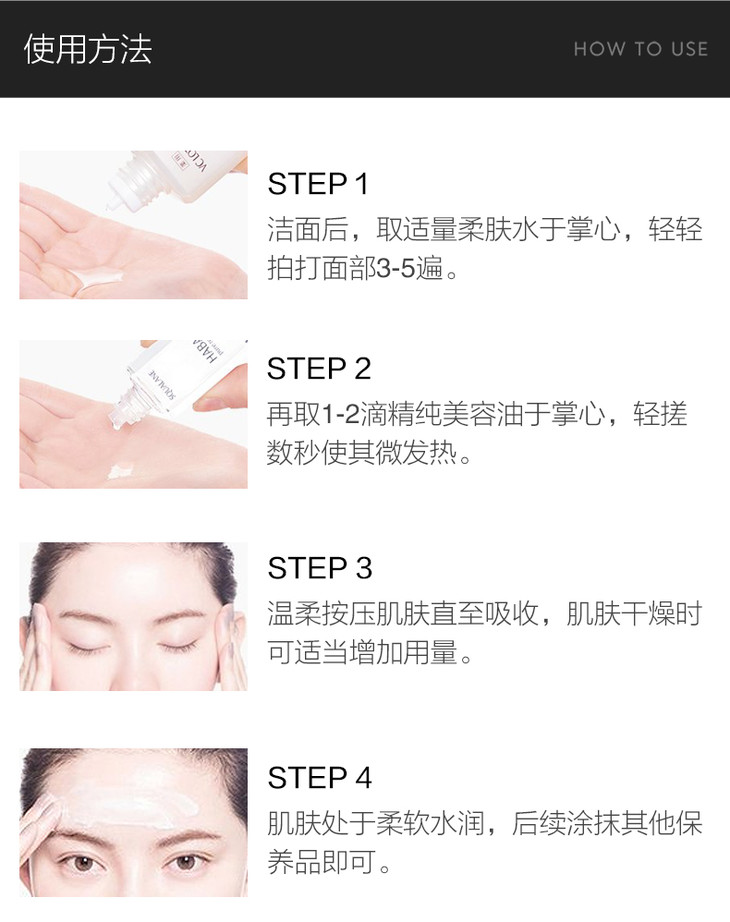 使用方法

HOW TO USE

STEP 1
洁面后，取适量柔肤水于掌心，轻轻拍打面部3-5遍。

STEP 2
再取1-2滴精纯美容油于掌心，轻搓数秒使其微发热。

STEP 3
温柔按压肌肤直至吸收，肌肤干燥时可适当增加用量。

STEP 4
肌肤处于柔软水润，后续涂抹其他保养品即可。