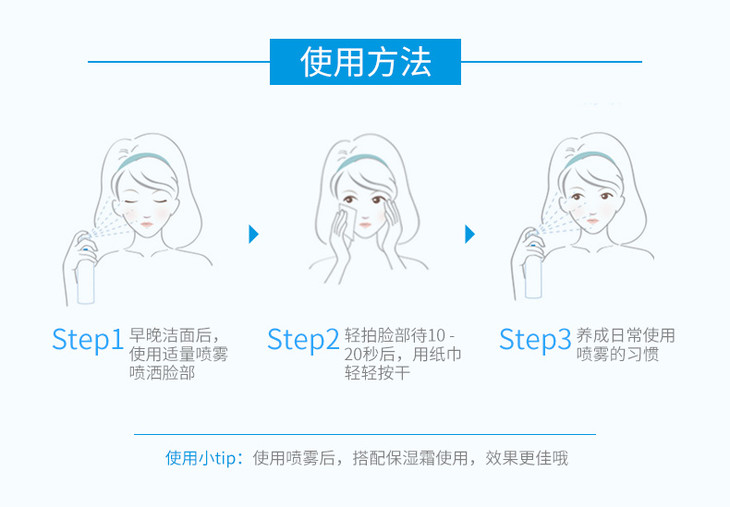 使用方法

Step1 早晚洁面后，使用适量喷雾喷洒脸部

Step2 轻拍脸部待10 - 20秒后，用纸巾轻轻按干

Step3 养成日常使用喷雾的习惯

使用小tip：使用喷雾后，搭配保湿霜使用，效果更佳哦