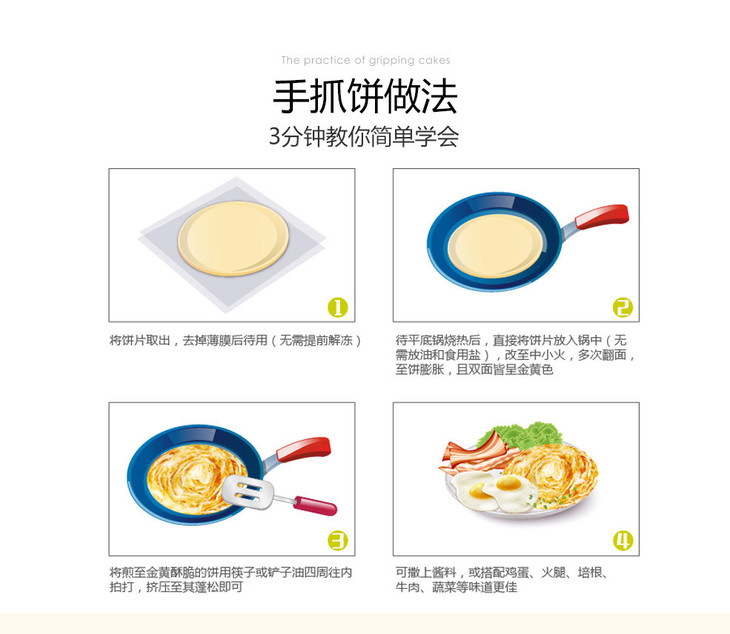 The practice of gripping cakes

手抓饼做法

3分钟教你简单学会

1

将饼片取出，去掉薄膜后待用（无需提前解冻）

2

待平底锅烧热后，直接将饼片放入锅中（无需放油和食用盐），改至中小火，多次翻面，至饼膨胀，且双面皆呈金黄色

3

将煎至金黄酥脆的饼用筷子或铲子油四周往内拍打，挤压至其蓬松即可

4

可撒上酱料，或搭配鸡蛋、火腿、培根、牛肉、蔬菜等味道更佳