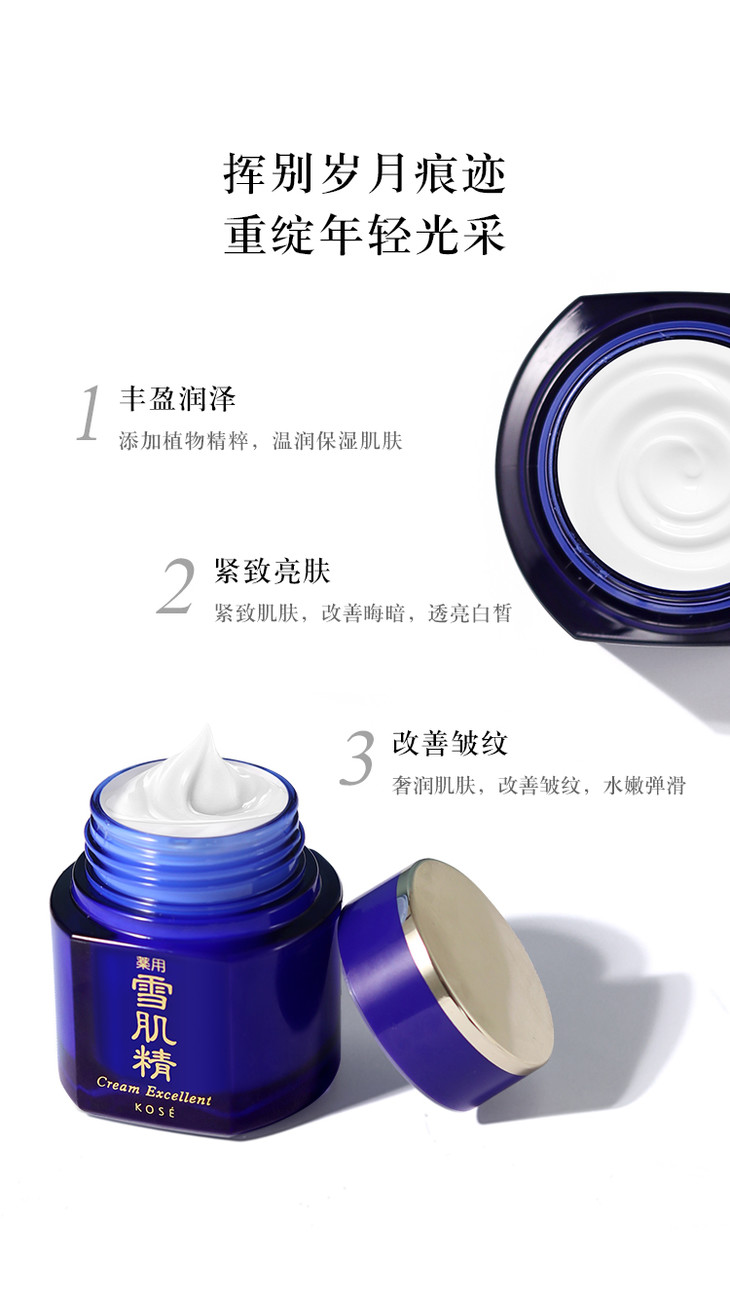 挥别岁月痕迹
重绽年轻光采

1 丰盈润泽
添加植物精粹，温润保湿肌肤

2 紧致亮肤
紧致肌肤，改善晦暗，透亮白皙

3 改善皱纹
奢润肌肤，改善皱纹，水嫩弹滑

薬用
雪肌精
Cream Excellent
KOSÉ