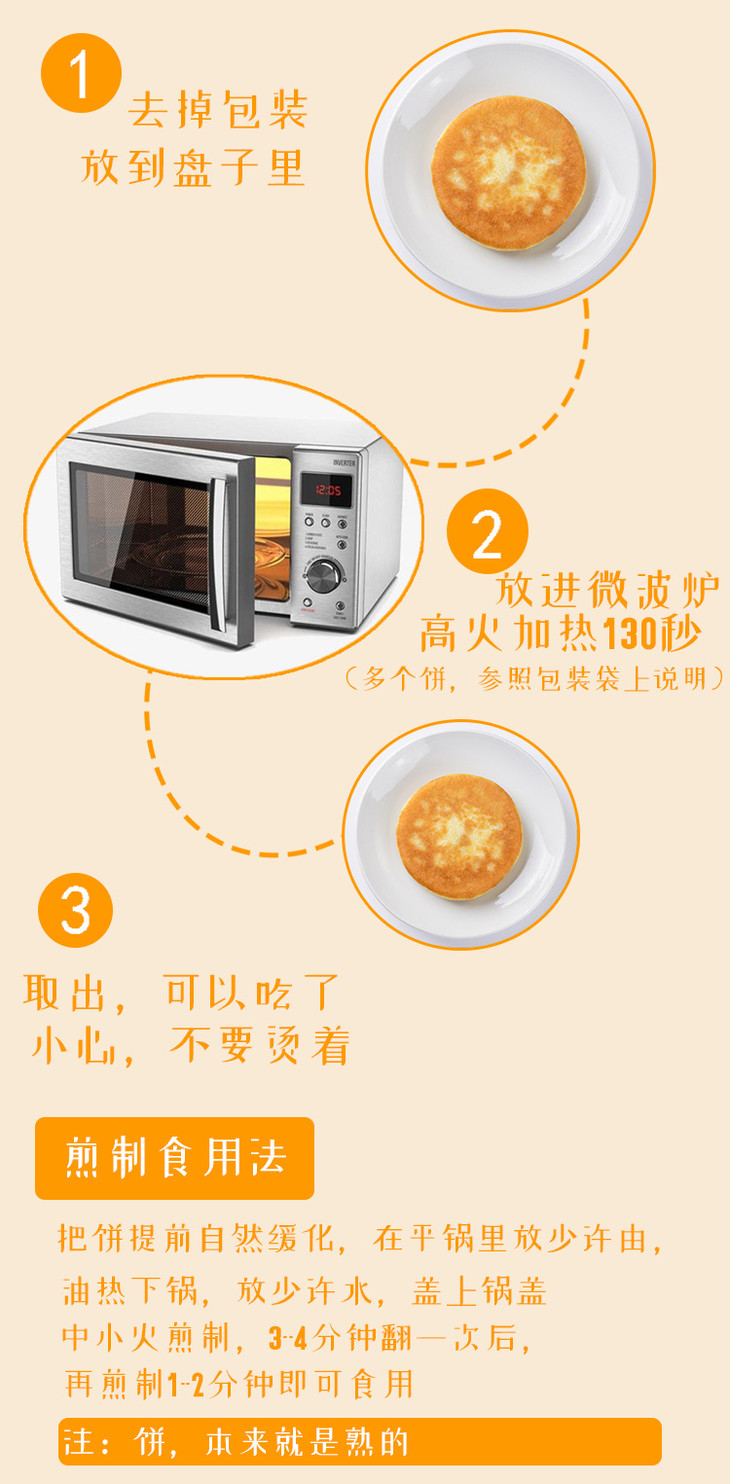 1

去掉包装
放到盘子里

INVERTER

12:05

2

放进微波炉
高火加热130秒
（多个饼，参照包装袋上说明）

3

取出，可以吃了
小心，不要烫着

煎制食用法

把饼提前自然缓化，在平锅里放少许由，
油热下锅，放少许水，盖上锅盖
中小火煎制，3-4分钟翻一次后，
再煎制1-2分钟即可食用

注：饼，本来就是熟的