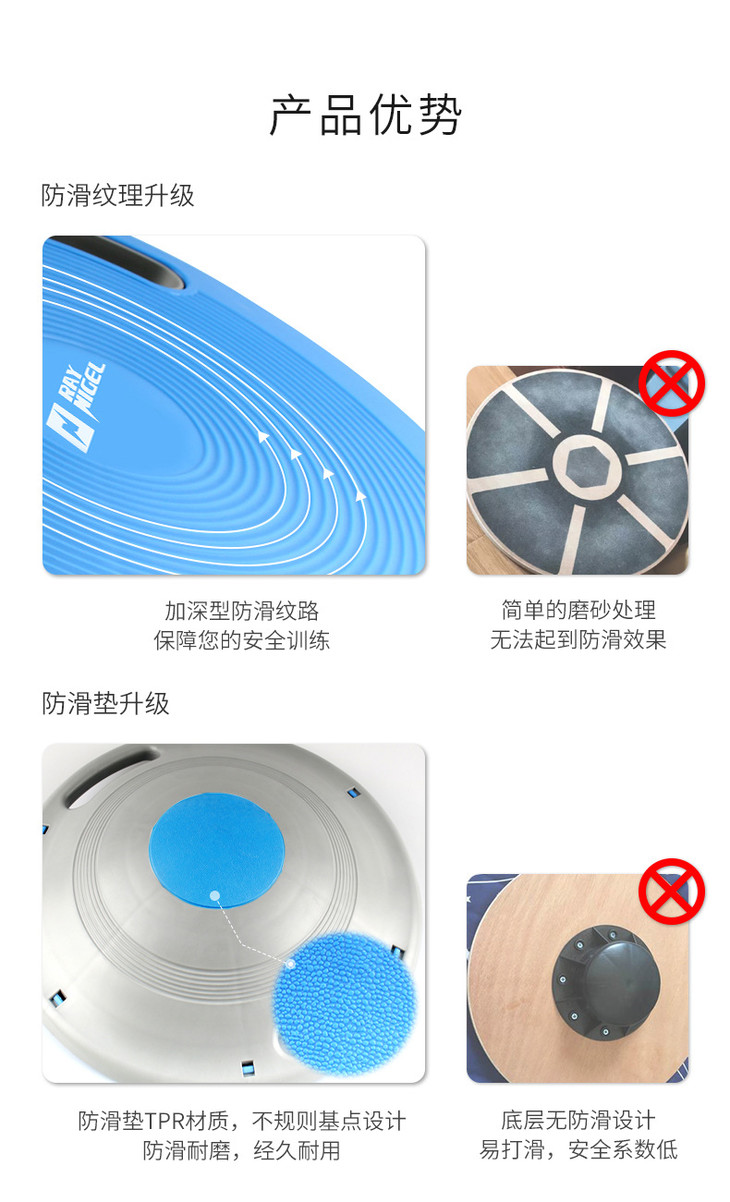 产品优势

防滑纹理升级

RAY NIGEL

加深型防滑纹路
保障您的安全训练

简单的磨砂处理
无法起到防滑效果

防滑垫升级

防滑垫TPR材质，不规则基点设计
防滑耐磨，经久耐用

底层无防滑设计
易打滑，安全系数低