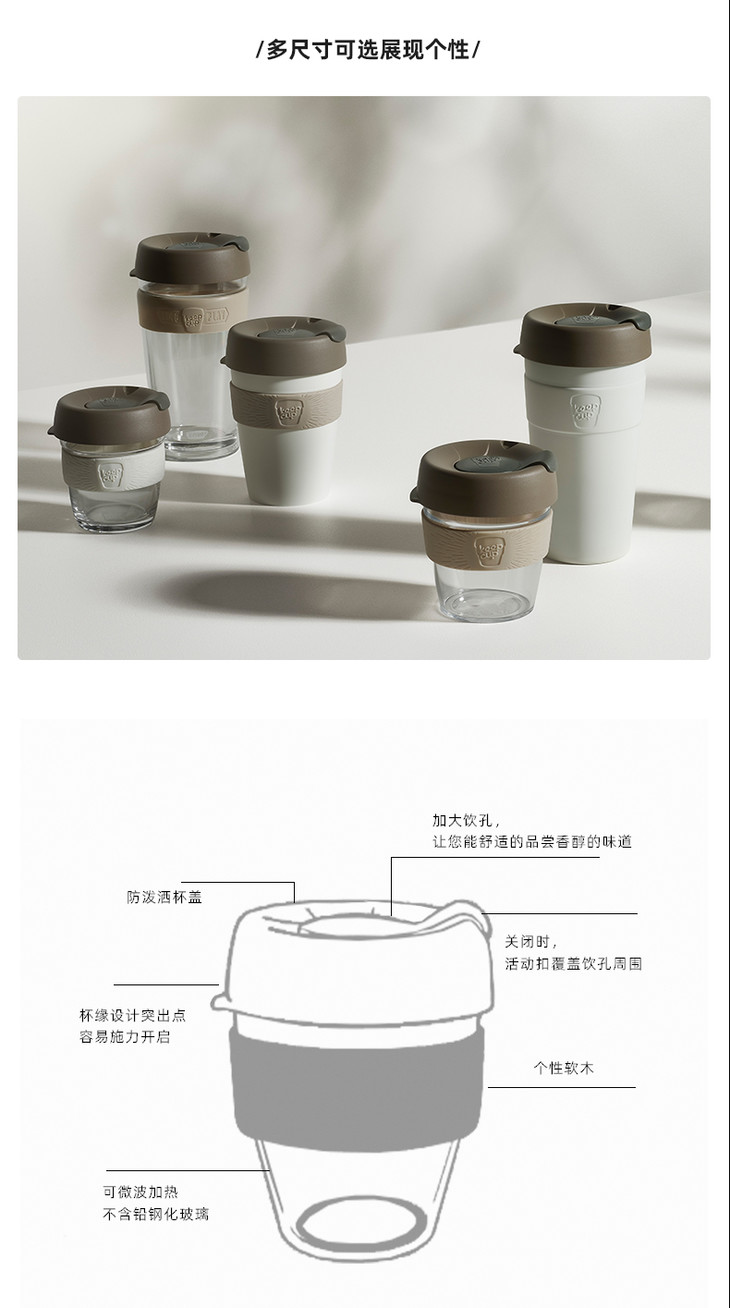 /多尺寸可选展现个性/

加大饮孔,
让您能舒适的品尝香醇的味道

防泼洒杯盖

关闭时,
活动扣覆盖饮孔周围

杯缘设计突出点
容易施力开启

个性软木

可微波加热
不含铅钢化玻璃