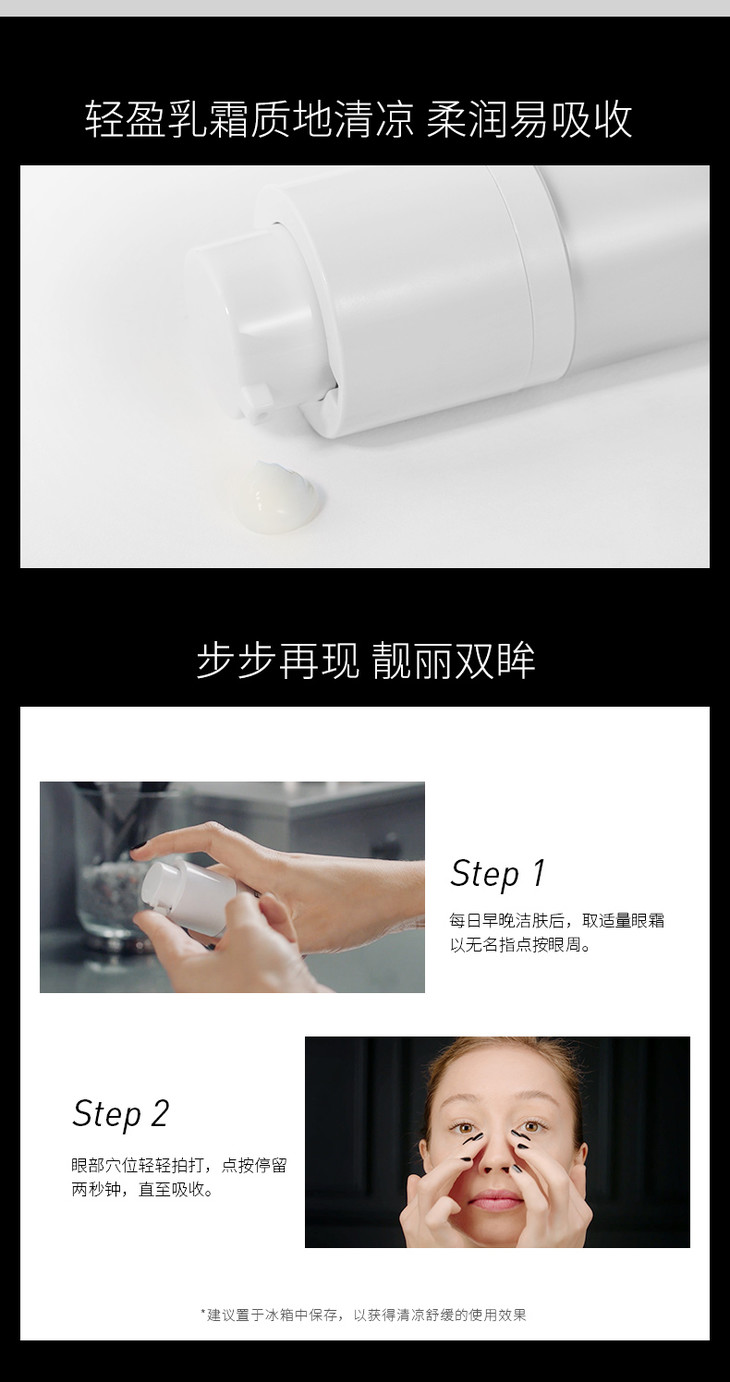 轻盈乳霜质地清凉 柔润易吸收

步步再现 靓丽双眸

Step 1

每日早晚洁肤后，取适量眼霜以无名指点按眼周。

Step 2

眼部穴位轻轻拍打，点按停留两秒钟，直至吸收。

*建议置于冰箱中保存，以获得清凉舒缓的使用效果